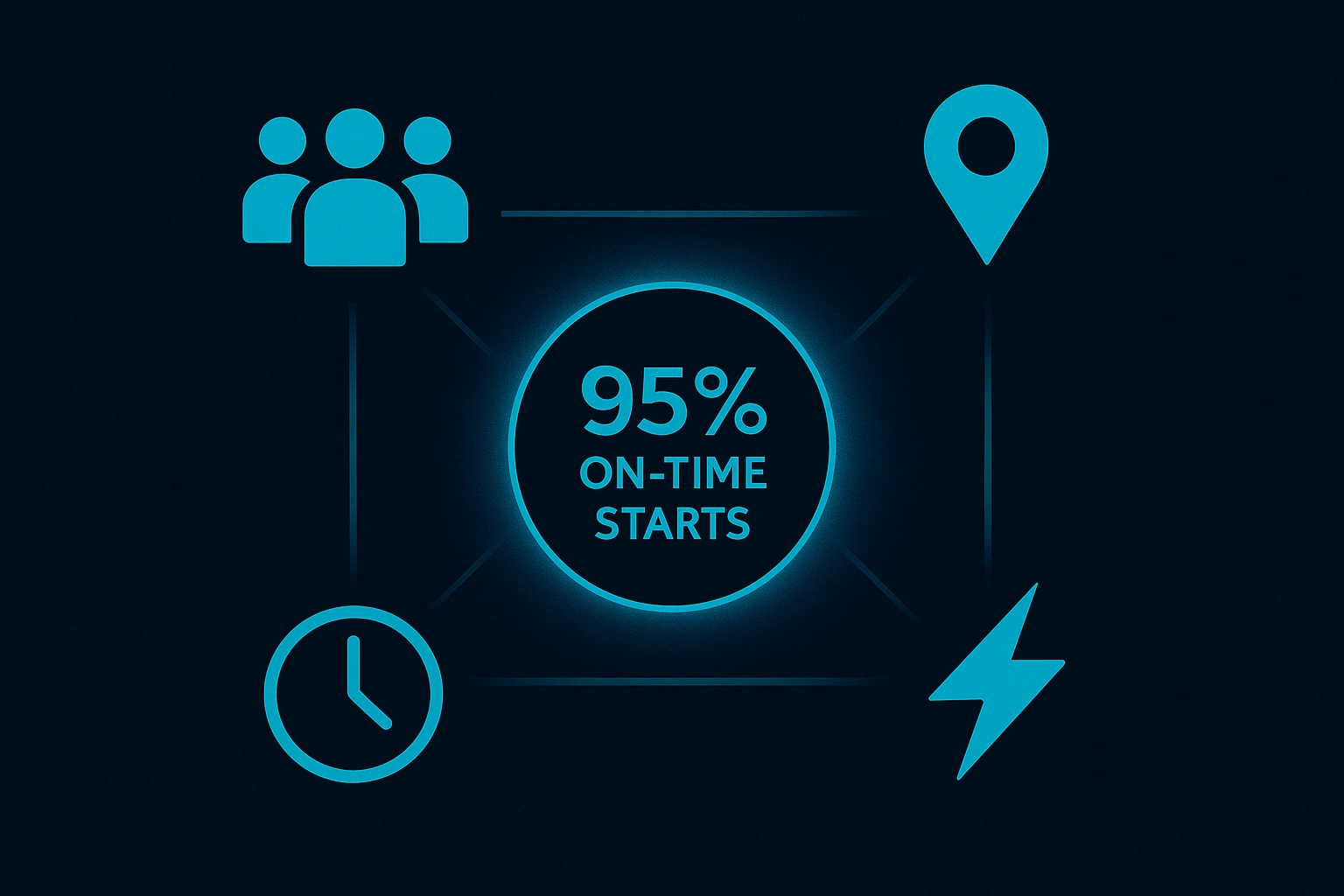 95%
ON-TIME
STARTS