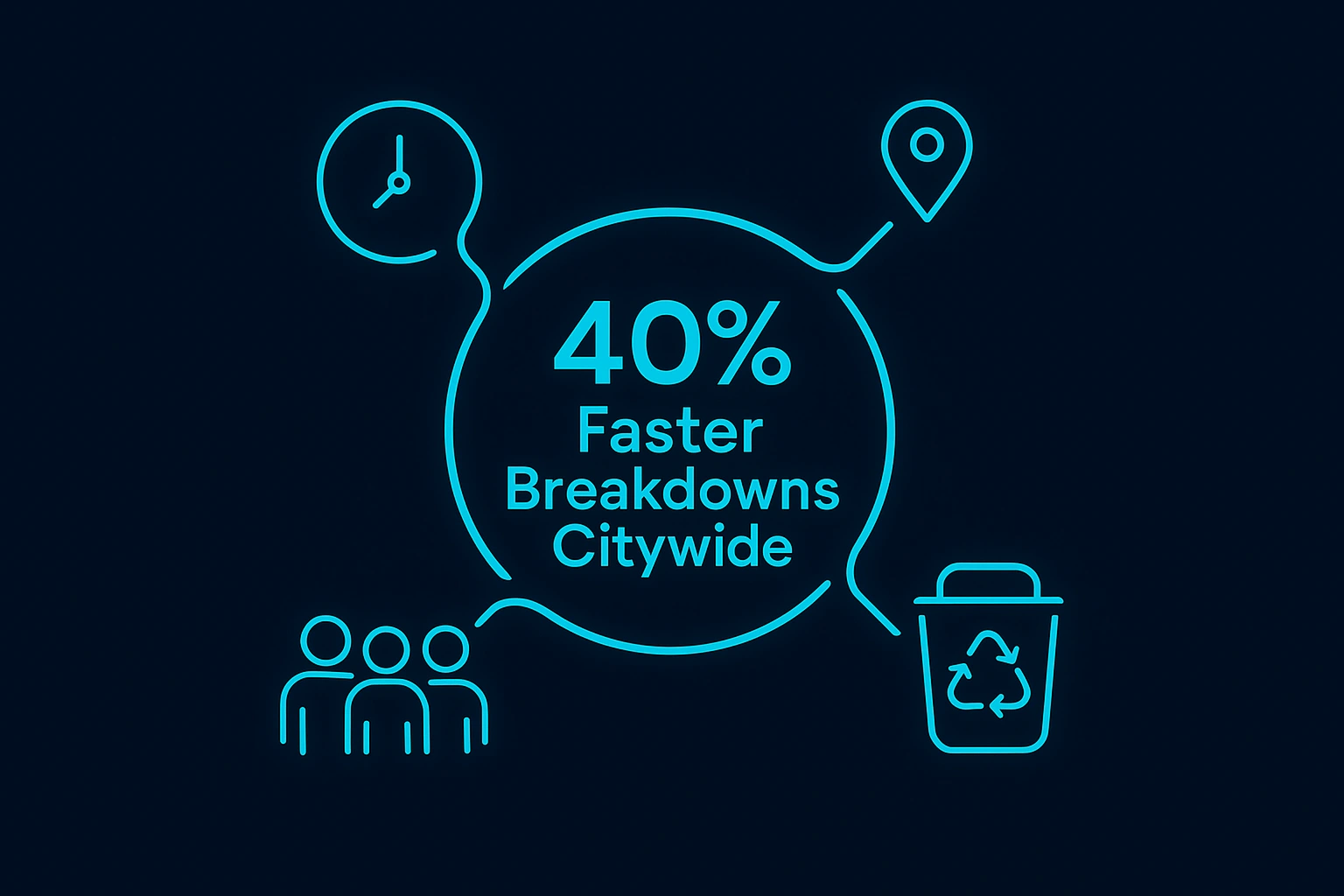 40%
Faster
Breakdowns
Citywide