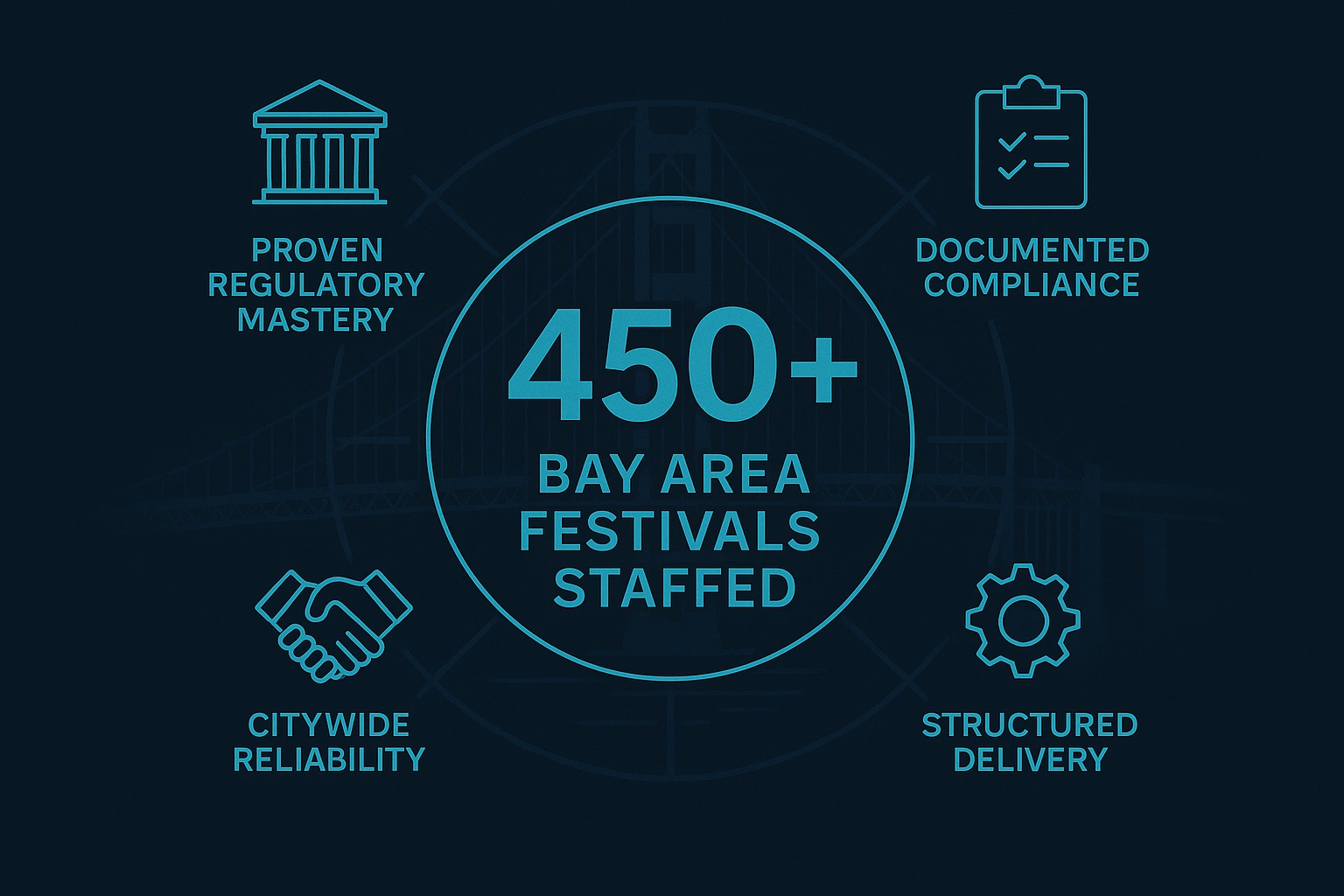 PROVEN REGULATORY MASTERY

DOCUMENTED COMPLIANCE

450+
BAY AREA FESTIVALS STAFFED

CITYWIDE RELIABILITY

STRUCTURED DELIVERY