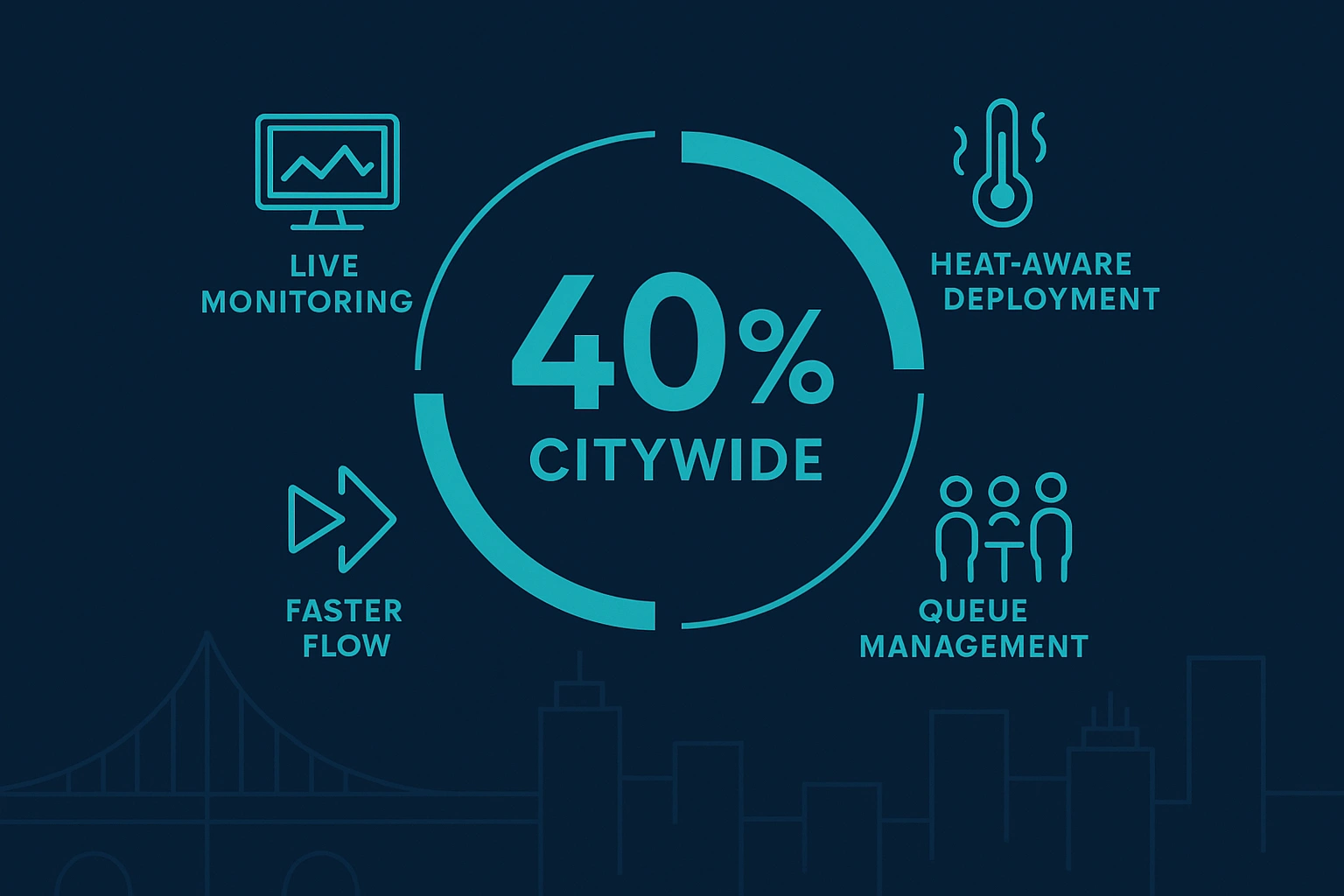 LIVE MONITORING

HEAT-AWARE DEPLOYMENT

40%
CITYWIDE

FASTER FLOW

QUEUE MANAGEMENT