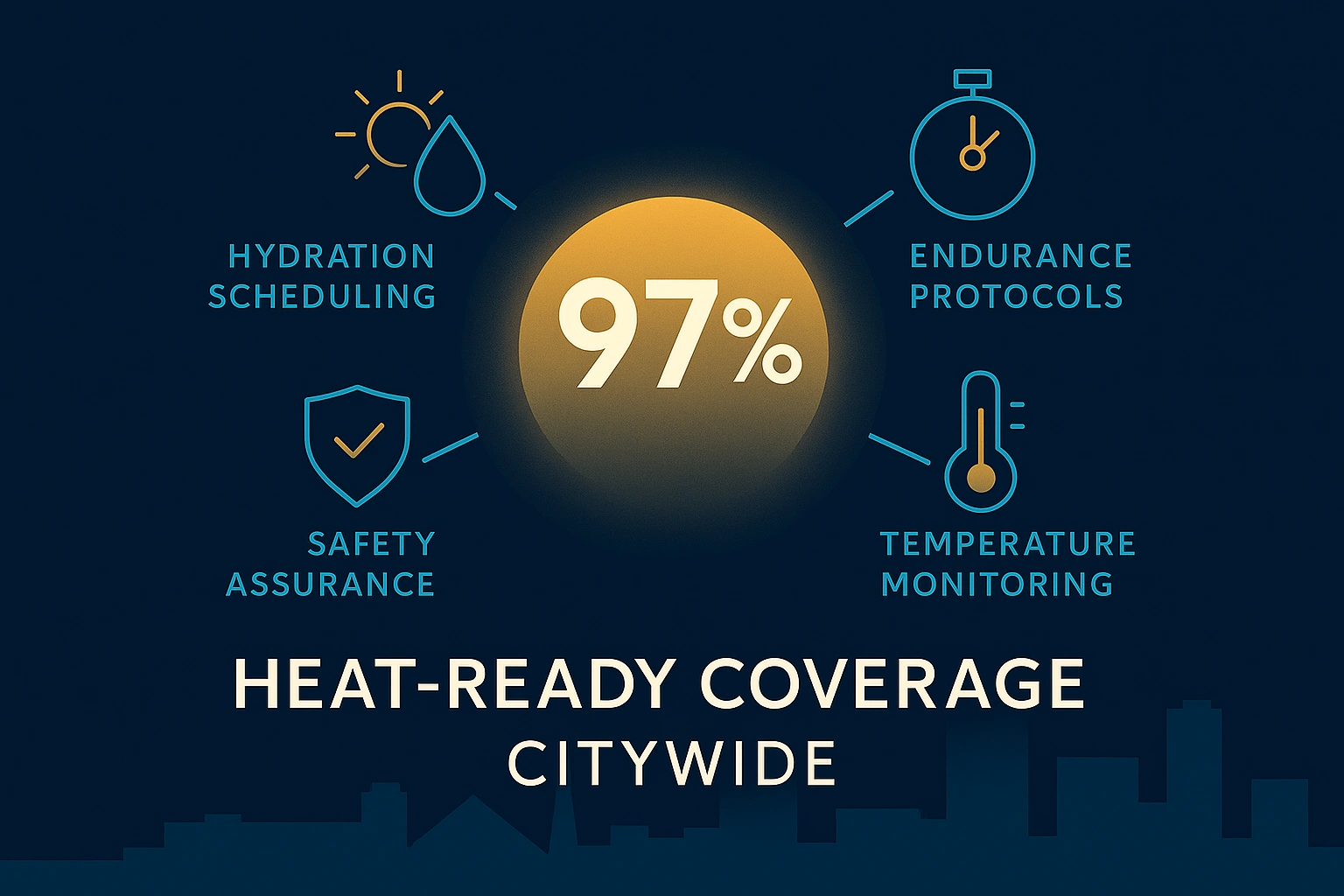 HYDRATION SCHEDULING

ENDURANCE PROTOCOLS

97%

SAFETY ASSURANCE

TEMPERATURE MONITORING

HEAT-READY COVERAGE
CITYWIDE