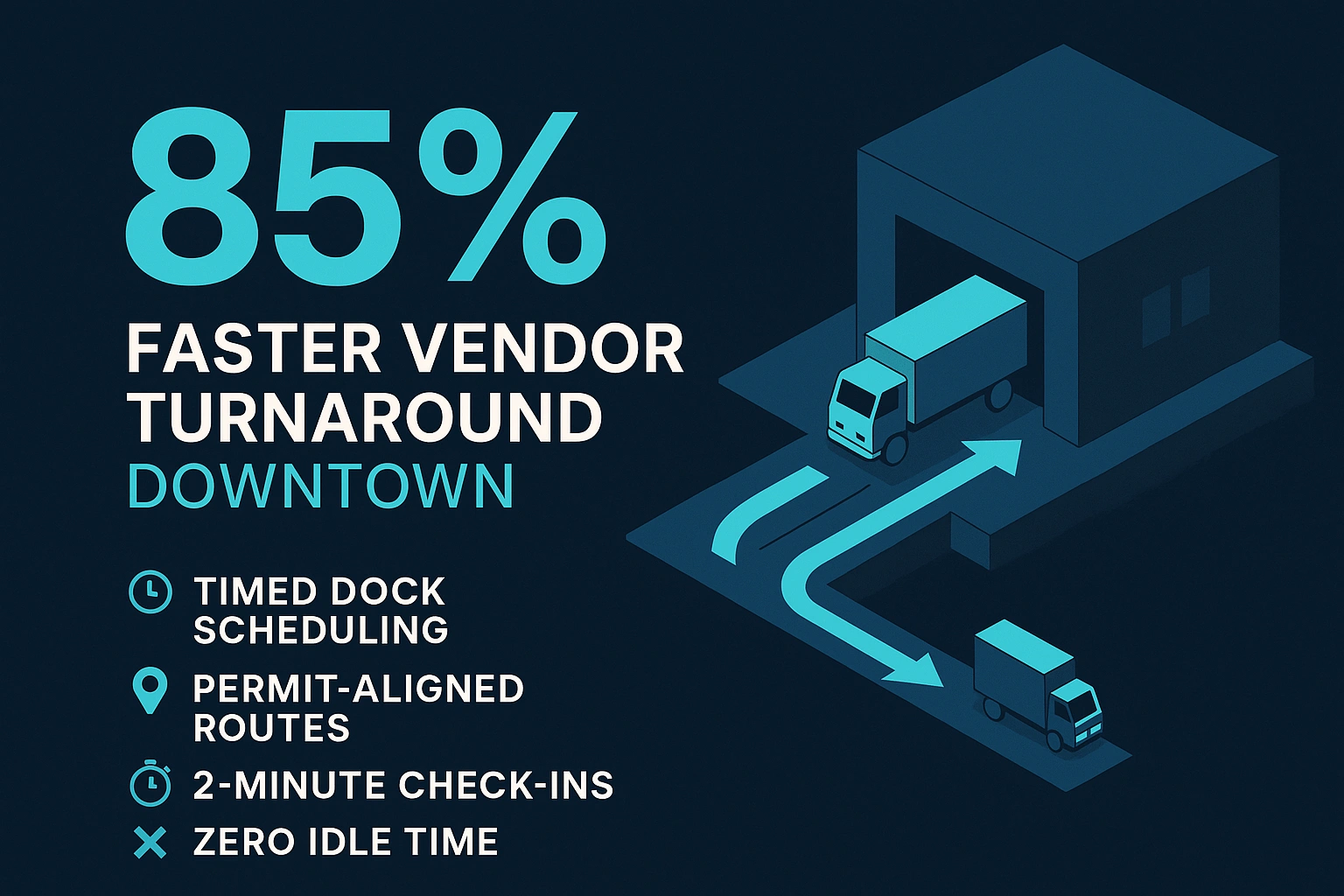 85%

FASTER VENDOR TURNAROUND

DOWNTOWN

TIMED DOCK SCHEDULING

PERMIT-ALIGNED ROUTES

2-MINUTE CHECK-INS

ZERO IDLE TIME