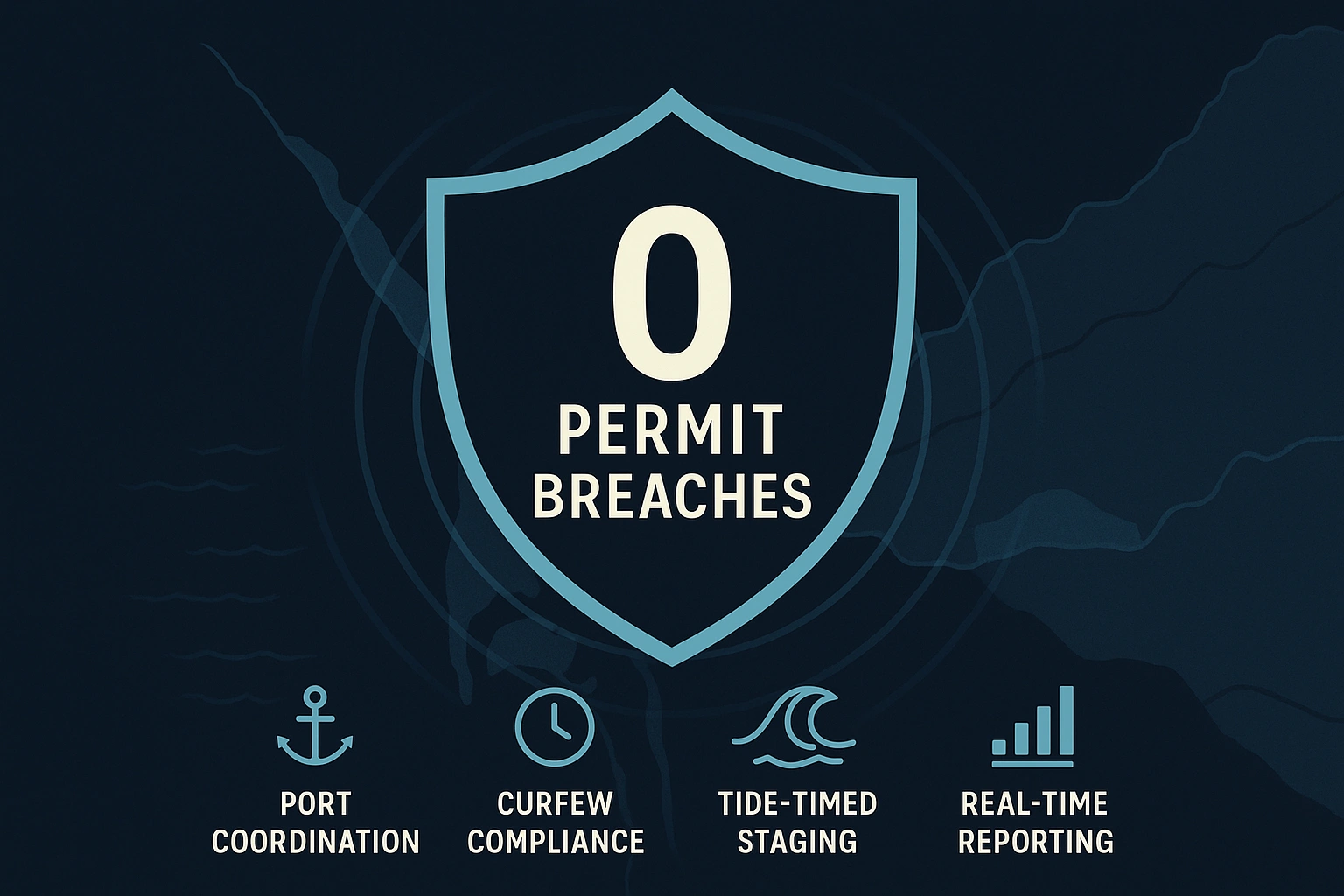 0
PERMIT
BREACHES

PORT
COORDINATION

CURFEW
COMPLIANCE

TIDE-TIMED
STAGING

REAL-TIME
REPORTING