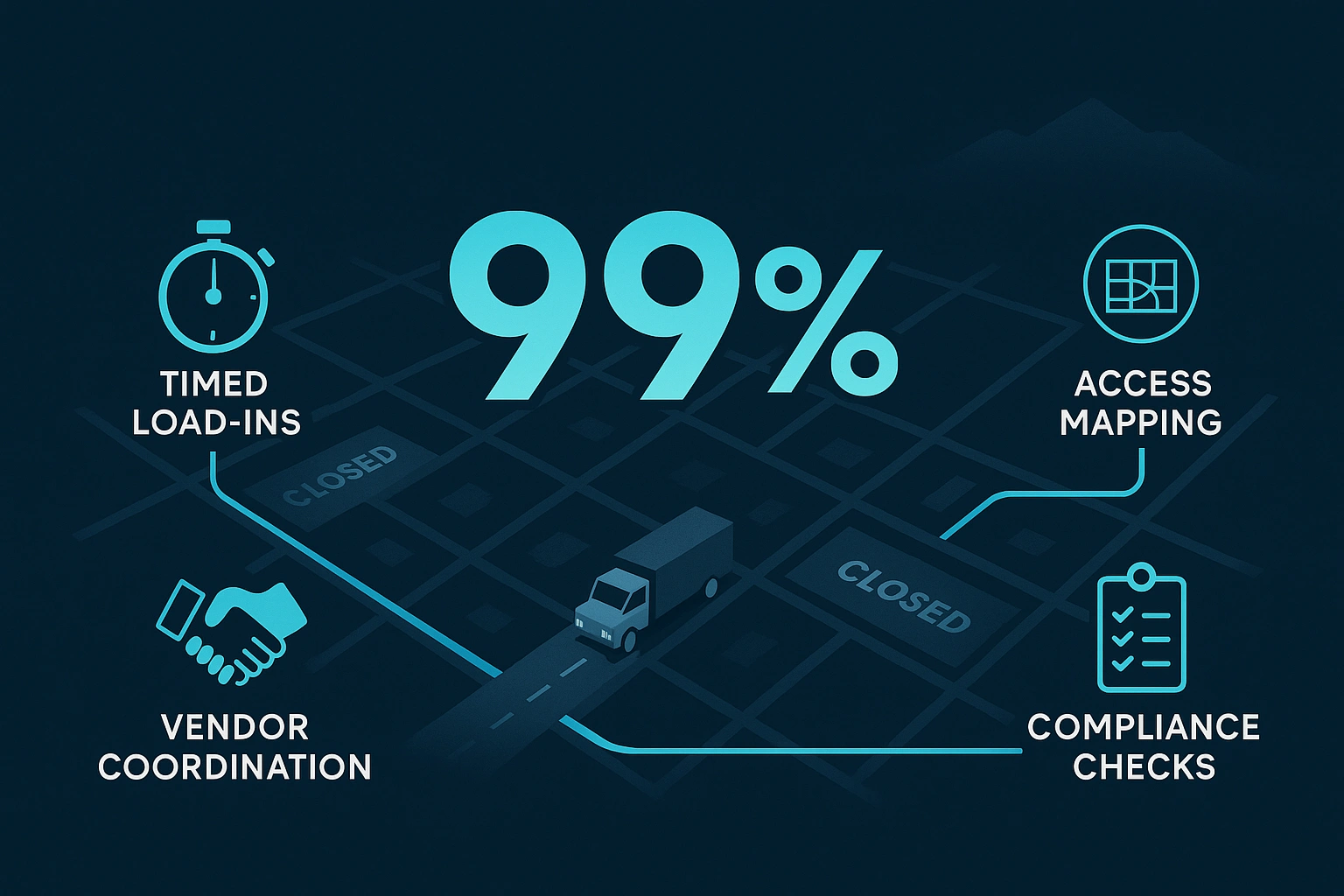 99%

TIMED LOAD-INS

ACCESS MAPPING

CLOSED

CLOSED

VENDOR COORDINATION

COMPLIANCE CHECKS