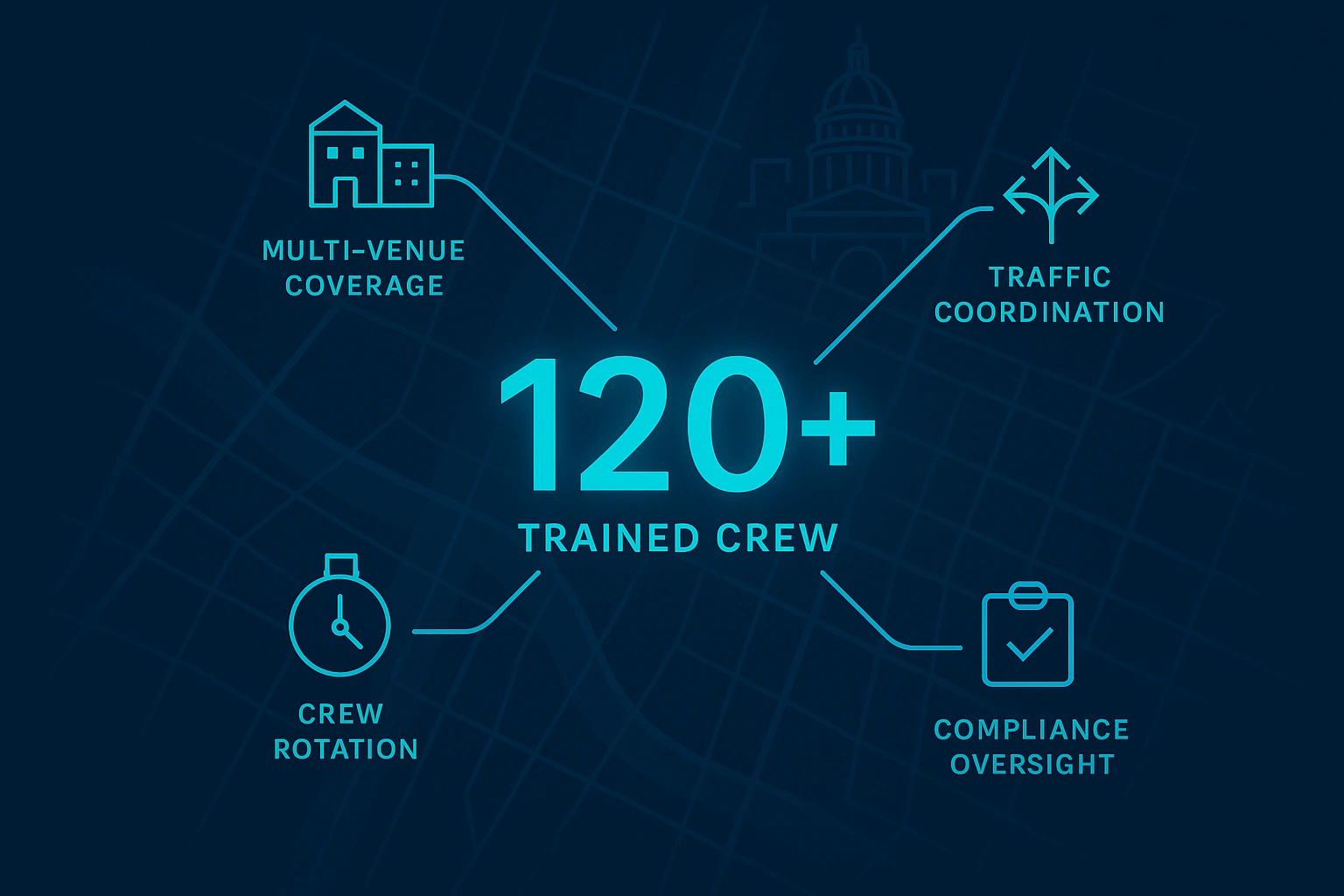 MULTI-VENUE COVERAGE

TRAFFIC COORDINATION

120+

TRAINED CREW

CREW ROTATION

COMPLIANCE OVERSIGHT