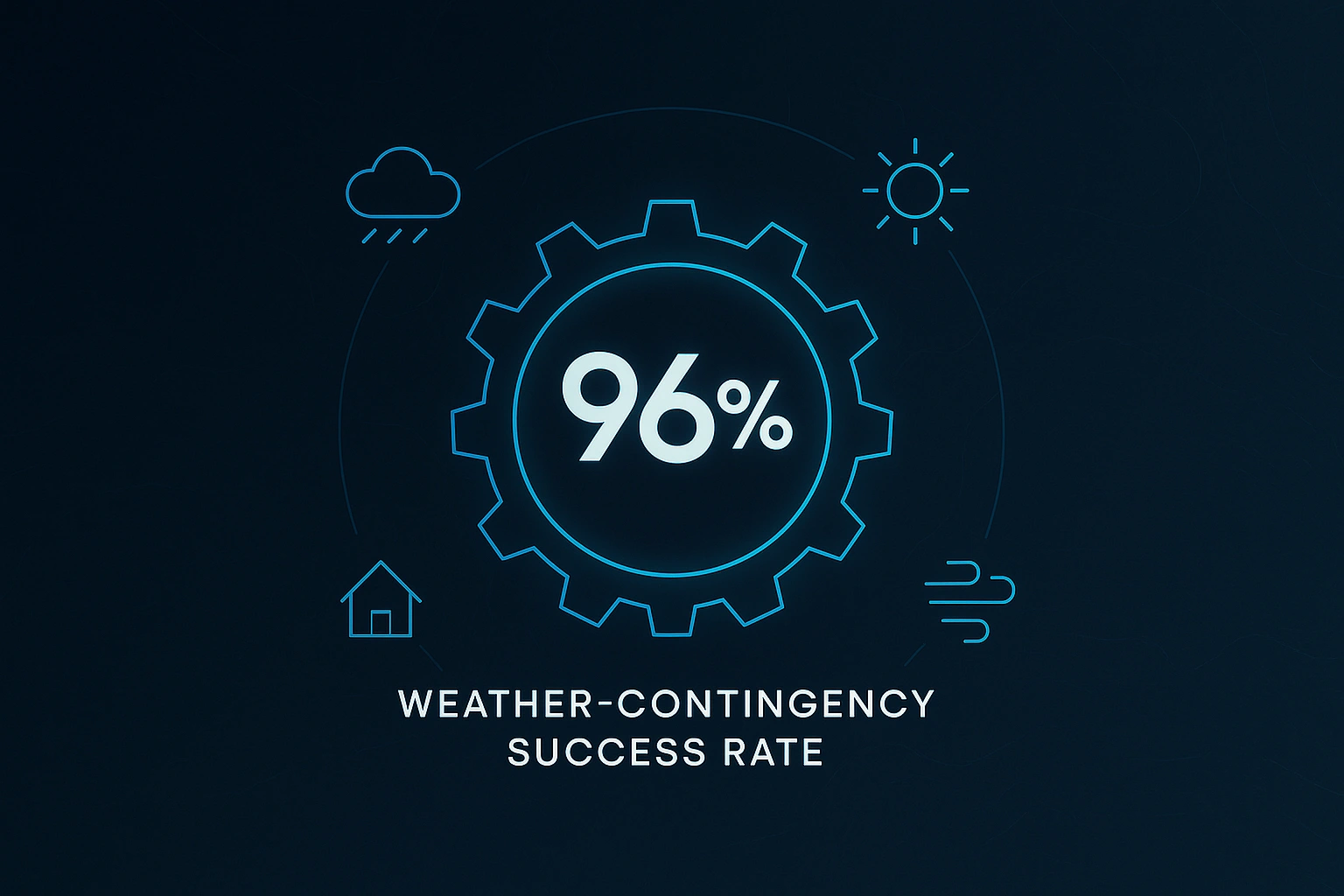 96%

WEATHER-CONTINGENCY SUCCESS RATE