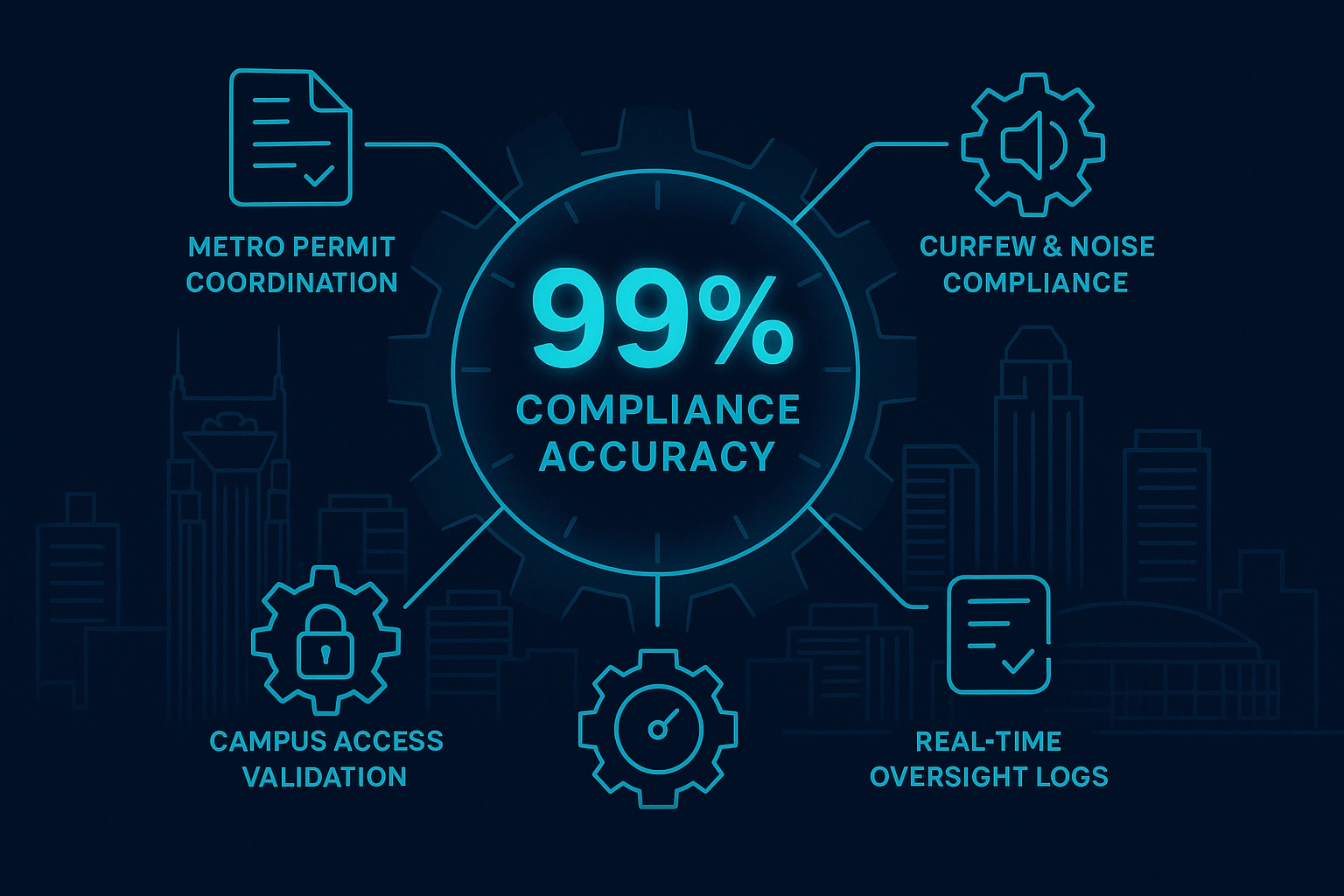 METRO PERMIT COORDINATION

CURFEW & NOISE COMPLIANCE

99%
COMPLIANCE ACCURACY

CAMPUS ACCESS VALIDATION

REAL-TIME OVERSIGHT LOGS