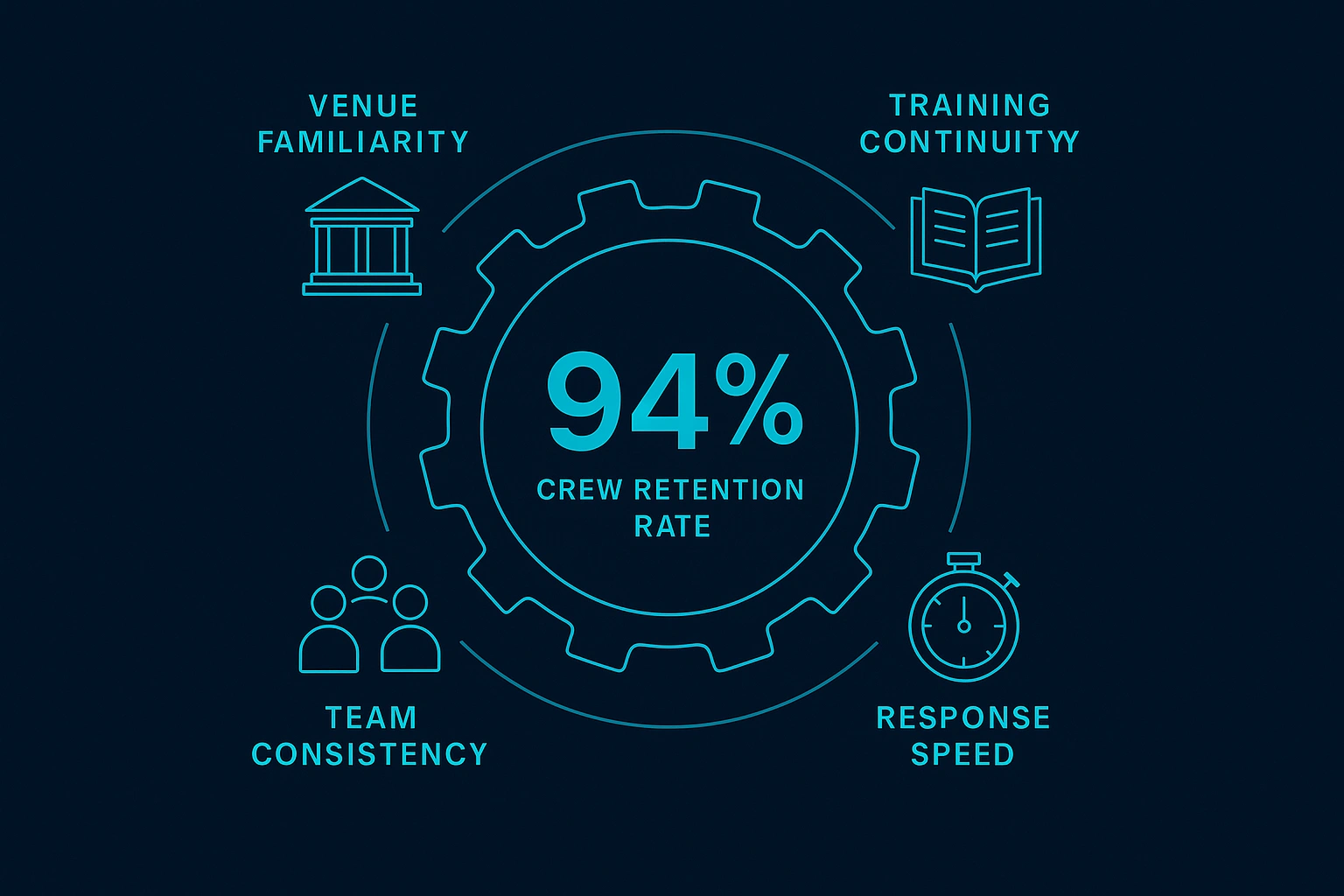 VENUE FAMILIARITY

TRAINING CONTINUITYY

94%

CREW RETENTION RATE

TEAM CONSISTENCY

RESPONSE SPEED