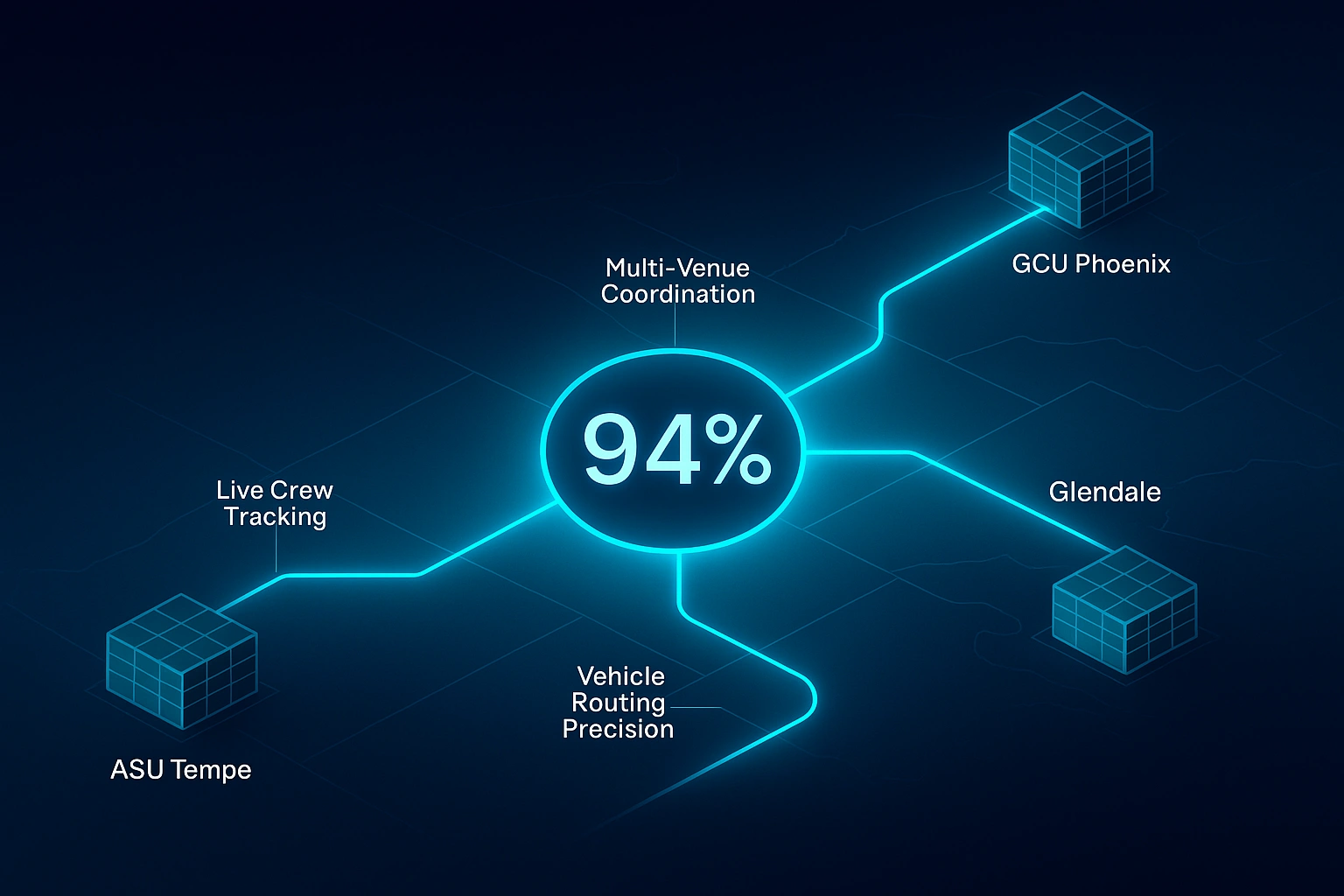 Multi-Venue Coordination

GCU Phoenix

94%

Live Crew Tracking

Glendale

Vehicle Routing Precision

ASU Tempe