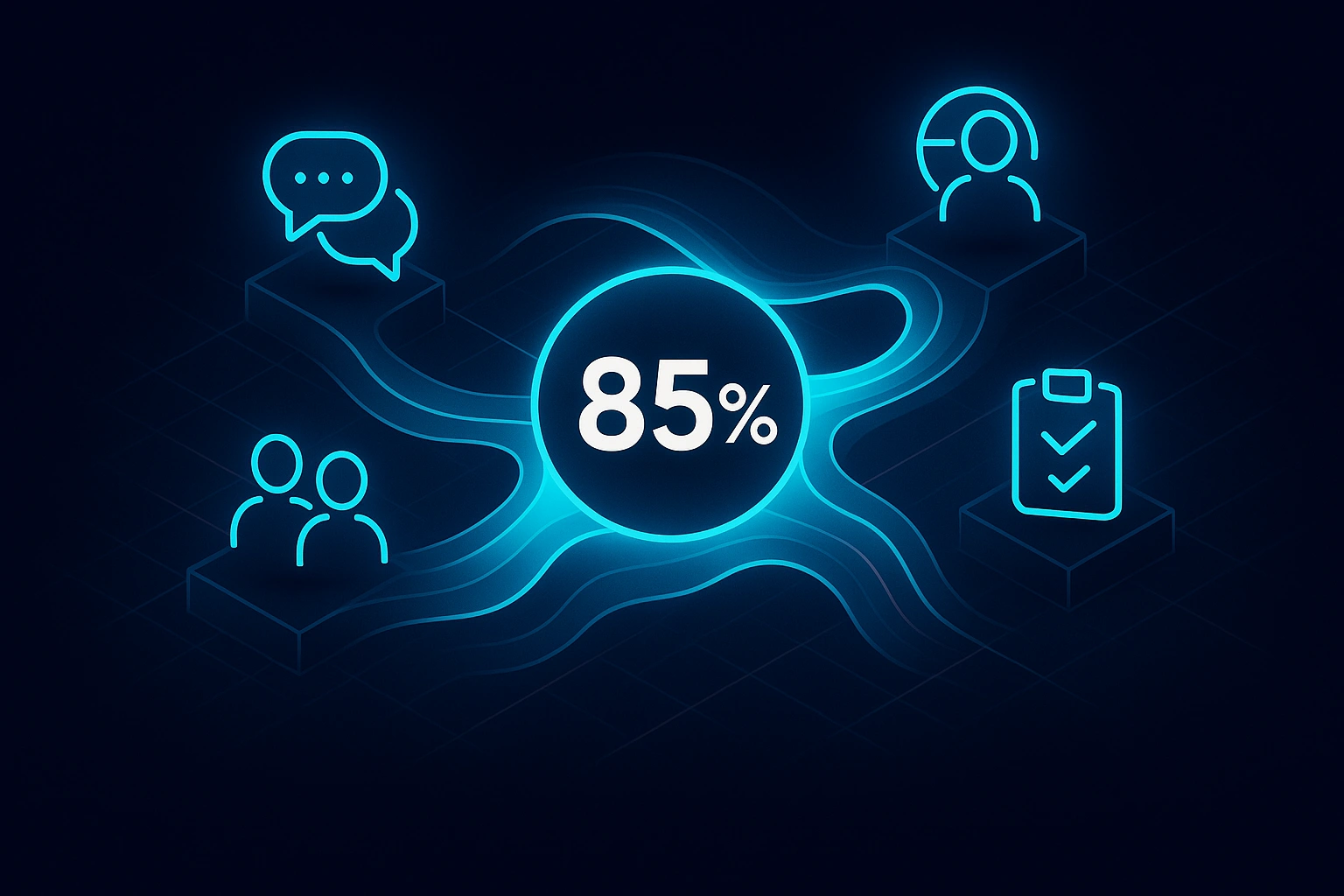 85%