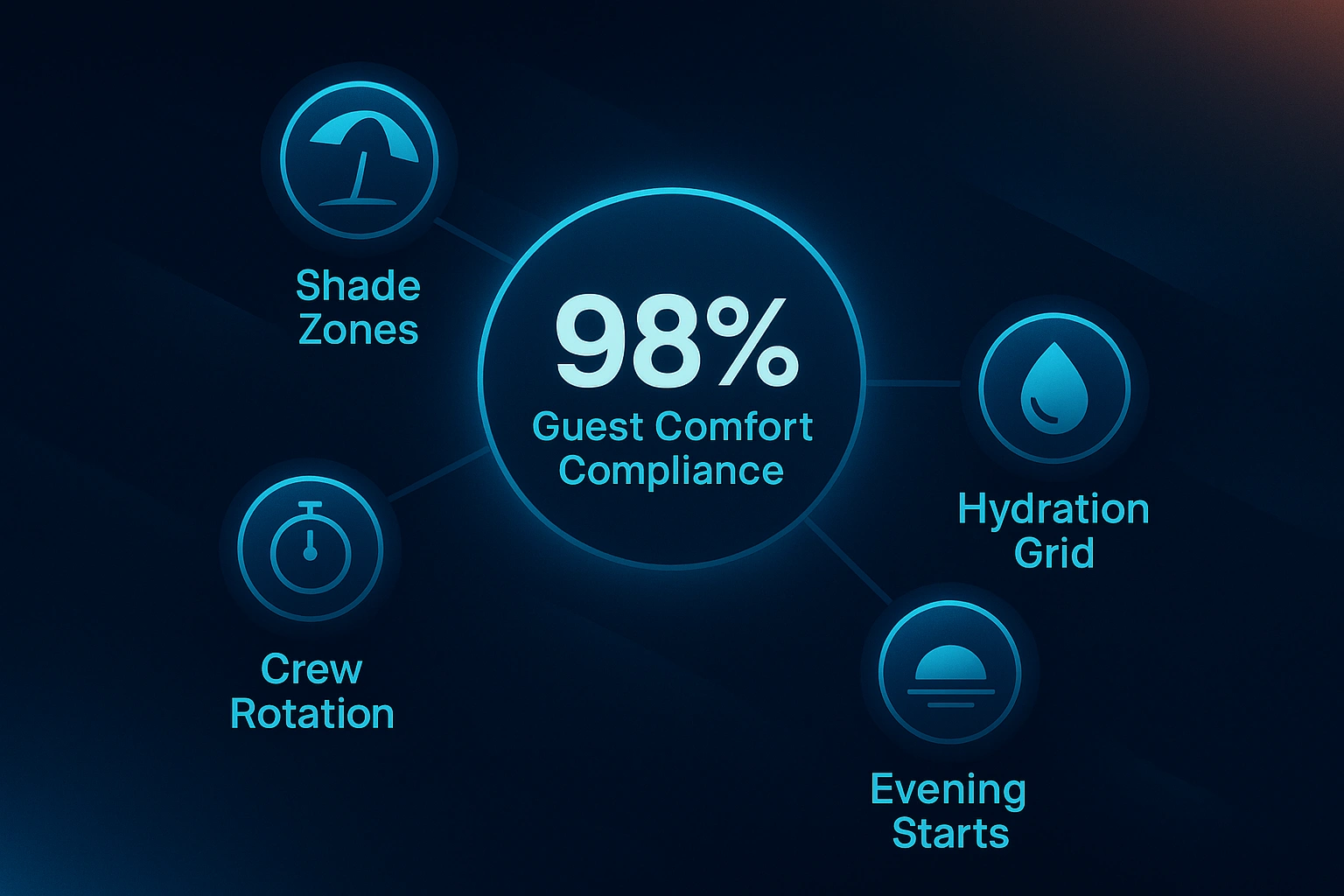 Shade Zones

98%
Guest Comfort Compliance

Hydration Grid

Crew Rotation

Evening Starts