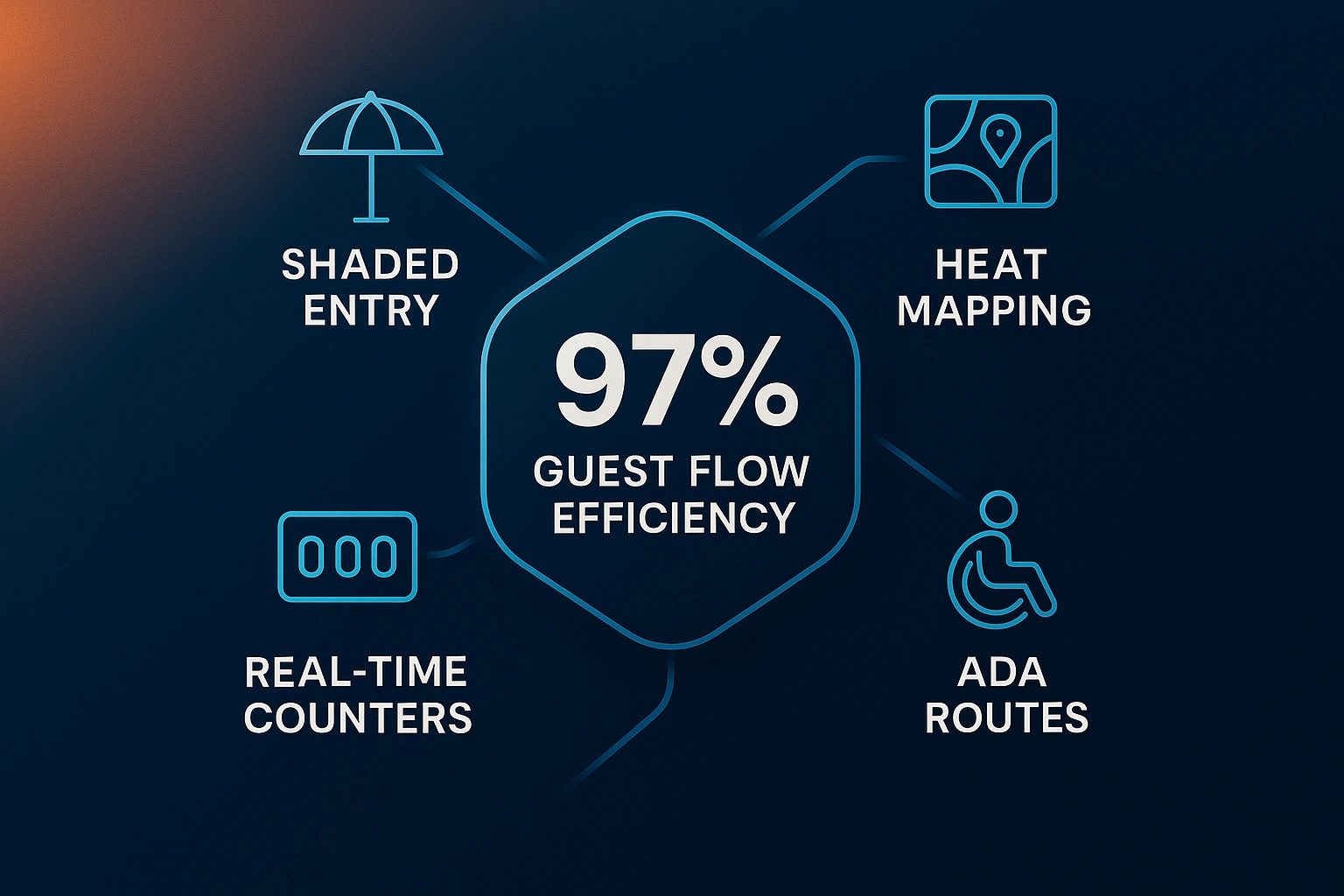 SHADED ENTRY

HEAT MAPPING

97%
GUEST FLOW EFFICIENCY

000

REAL-TIME COUNTERS

ADA ROUTES