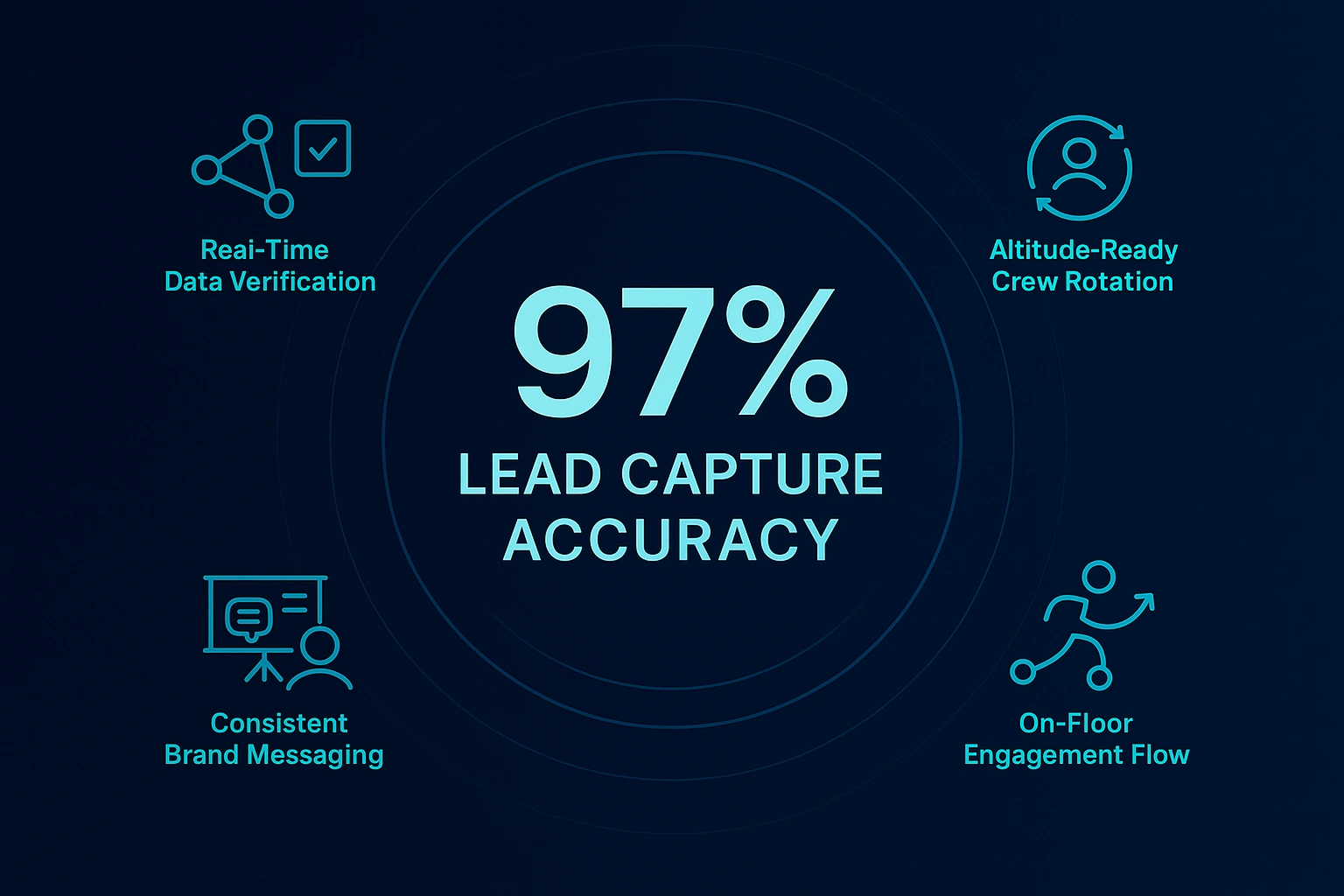 Reai-Time
Data Verification

Altitude-Ready
Crew Rotation

97%
LEAD CAPTURE
ACCURACY

Consistent
Brand Messaging

On-Floor
Engagement Flow