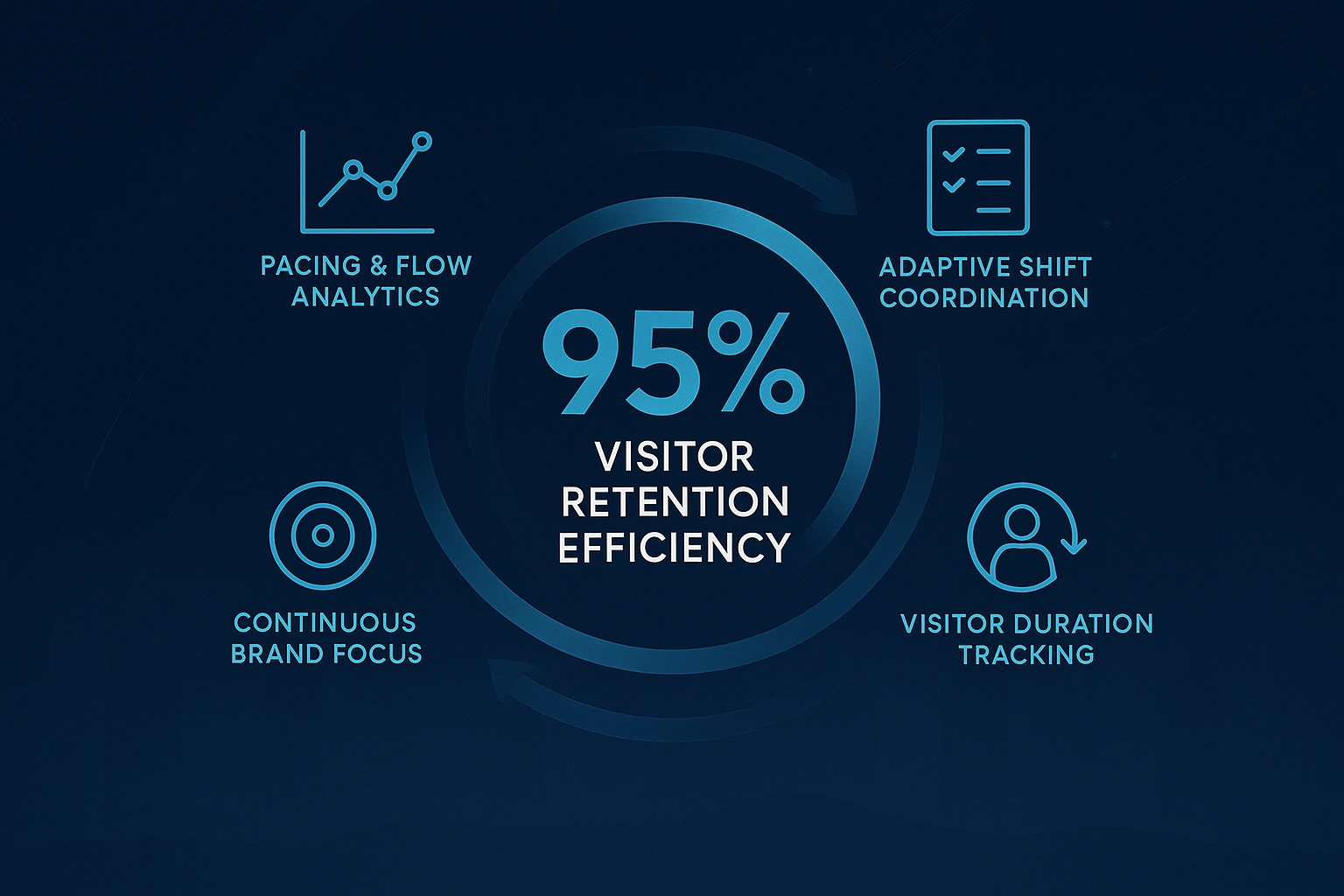 PACING & FLOW ANALYTICS

ADAPTIVE SHIFT COORDINATION

95%
VISITOR RETENTION EFFICIENCY

CONTINUOUS BRAND FOCUS

VISITOR DURATION TRACKING