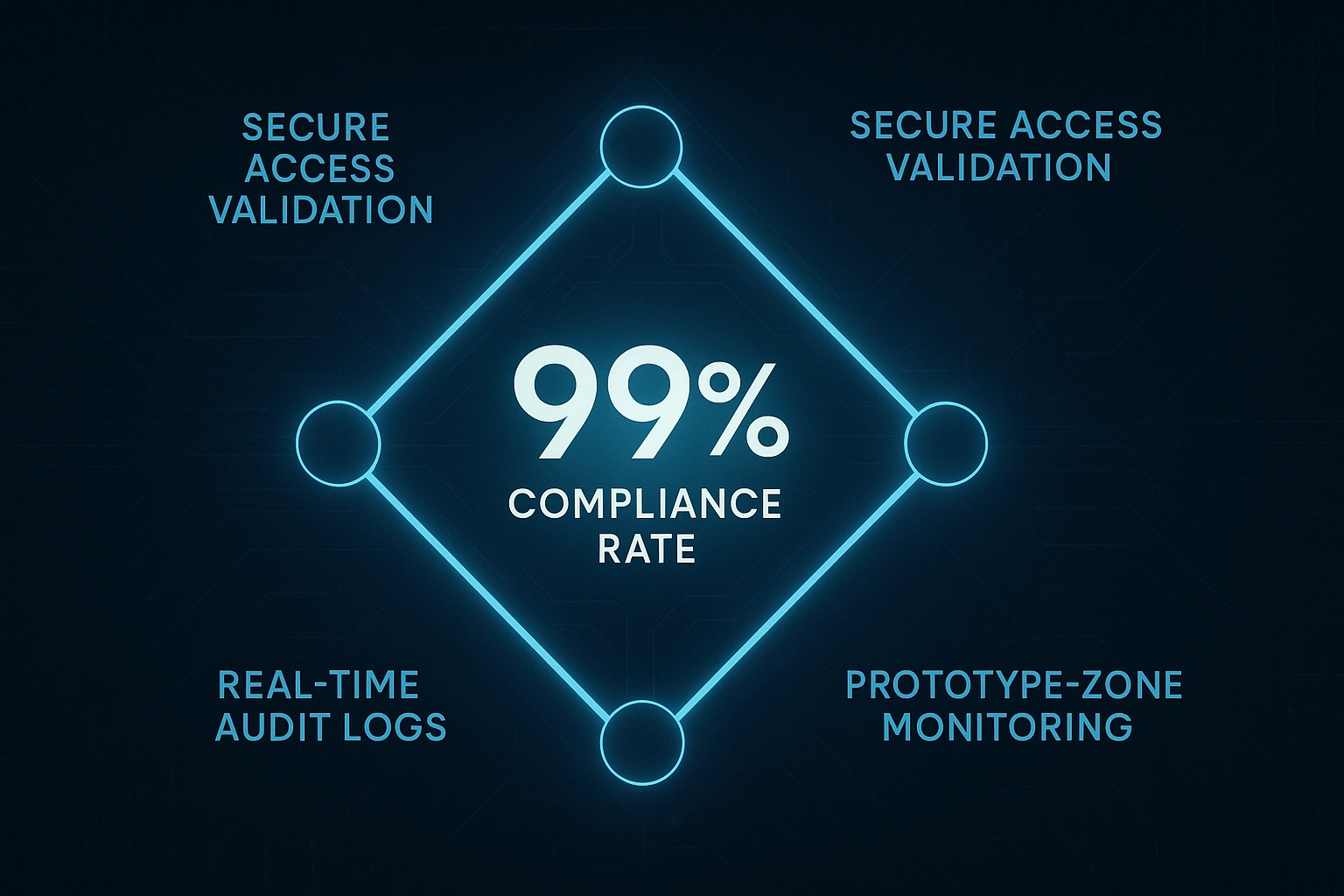 SECURE ACCESS VALIDATION

SECURE ACCESS VALIDATION

99%
COMPLIANCE RATE

REAL-TIME AUDIT LOGS

PROTOTYPE-ZONE MONITORING