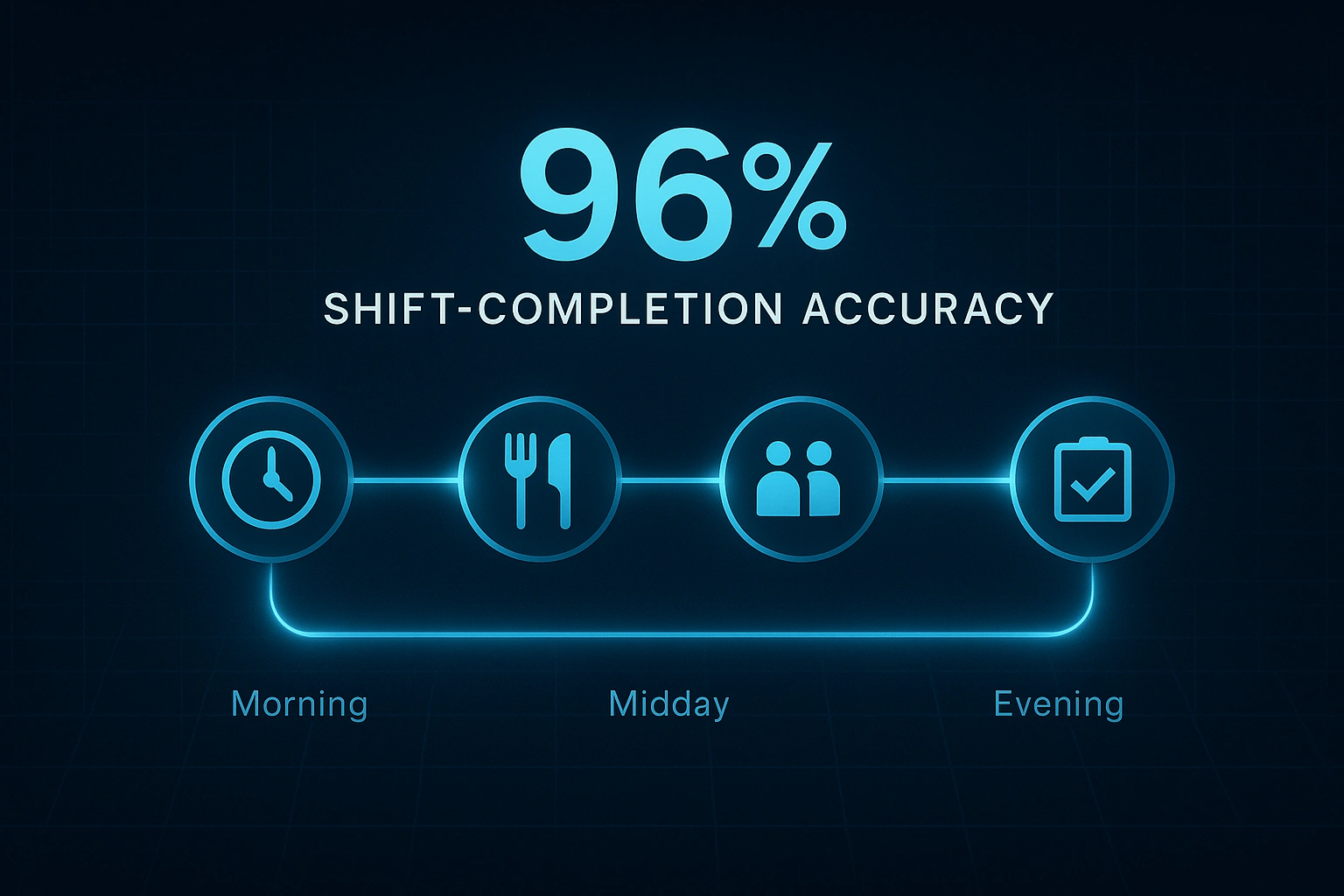 96%

SHIFT-COMPLETION ACCURACY

Morning

Midday

Evening