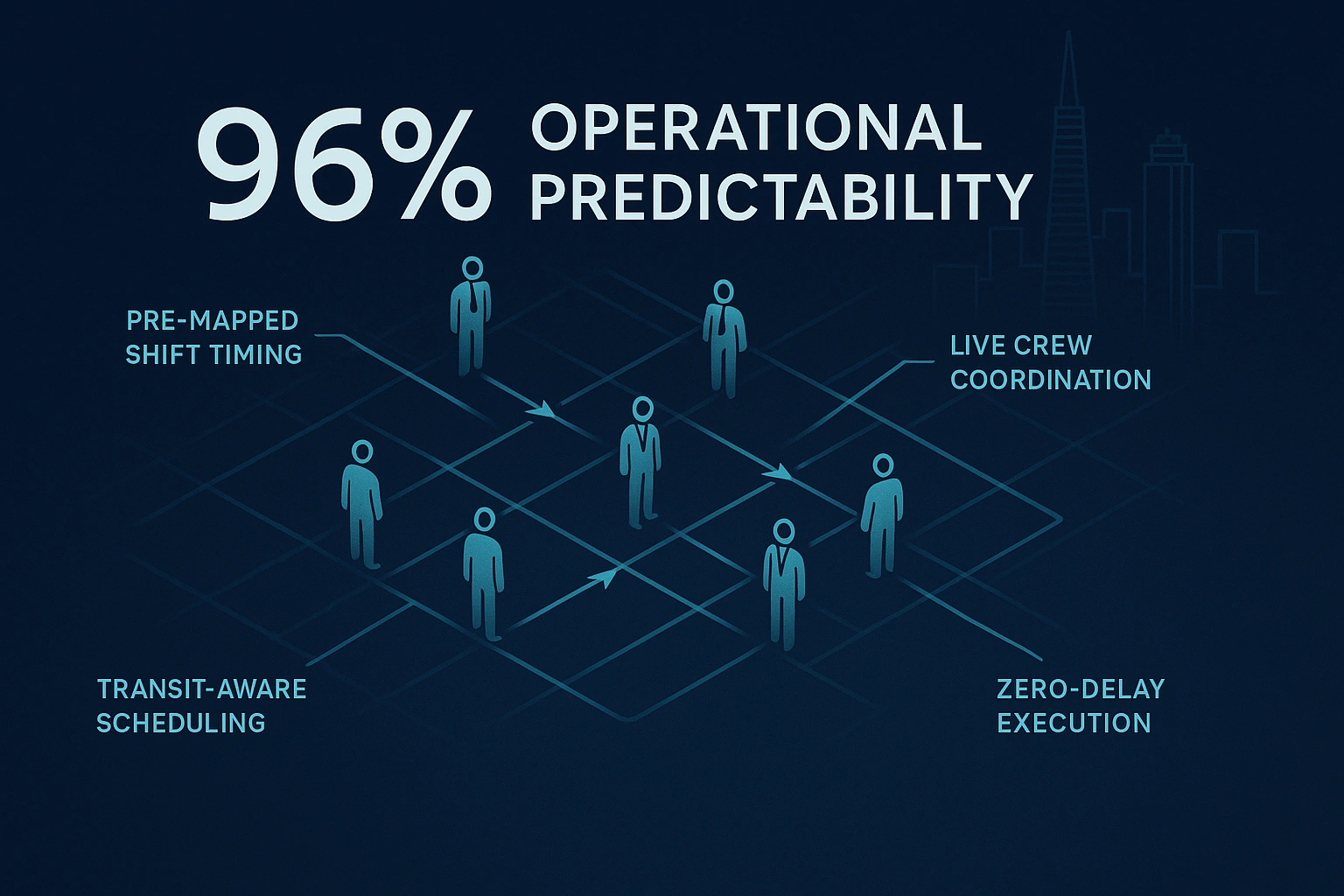 96% OPERATIONAL PREDICTABILITY

PRE-MAPPED SHIFT TIMING

LIVE CREW COORDINATION

TRANSIT-AWARE SCHEDULING

ZERO-DELAY EXECUTION