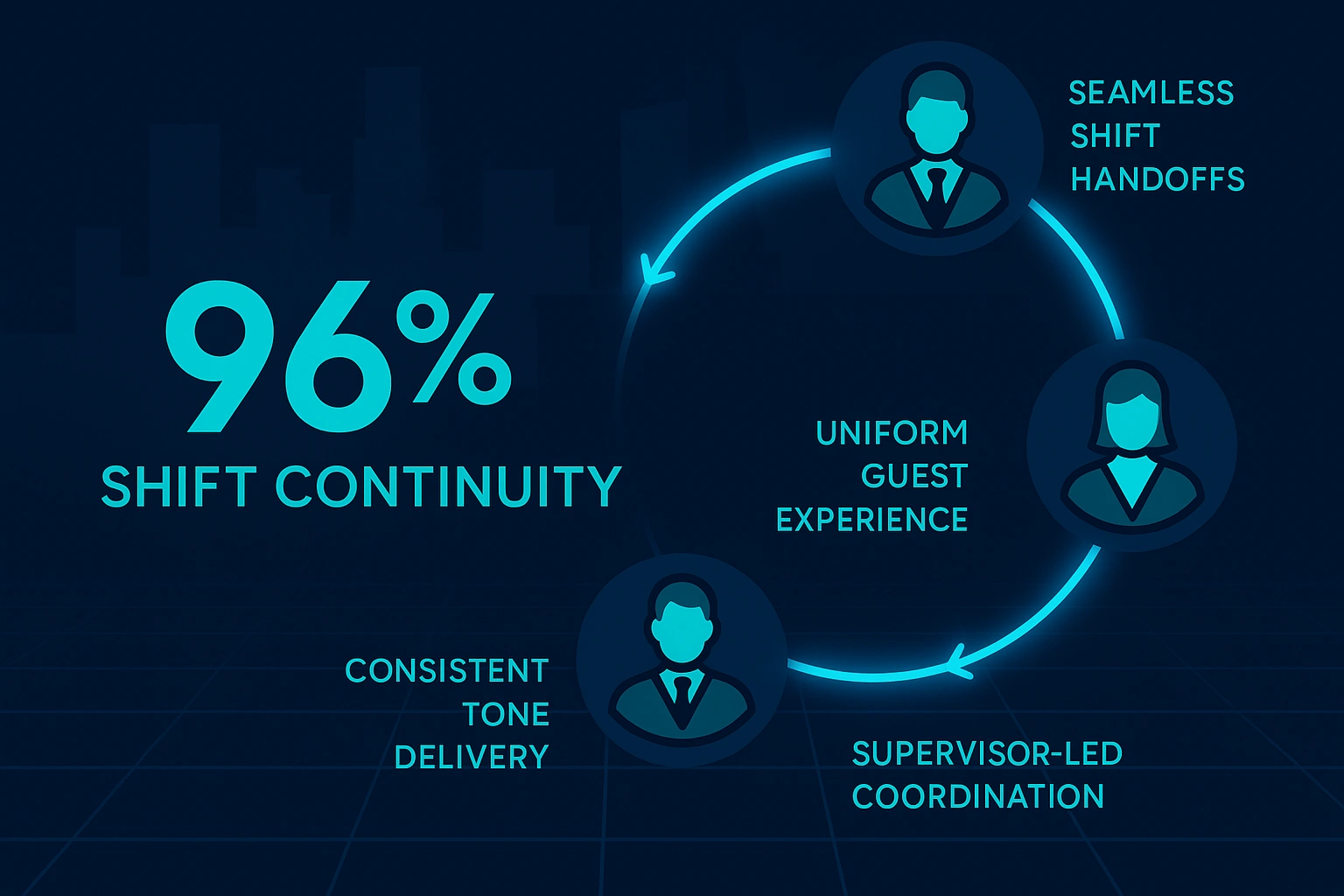 96%
SHIFT CONTINUITY

SEAMLESS SHIFT HANDOFFS

UNIFORM GUEST EXPERIENCE

CONSISTENT TONE DELIVERY

SUPERVISOR-LED COORDINATION