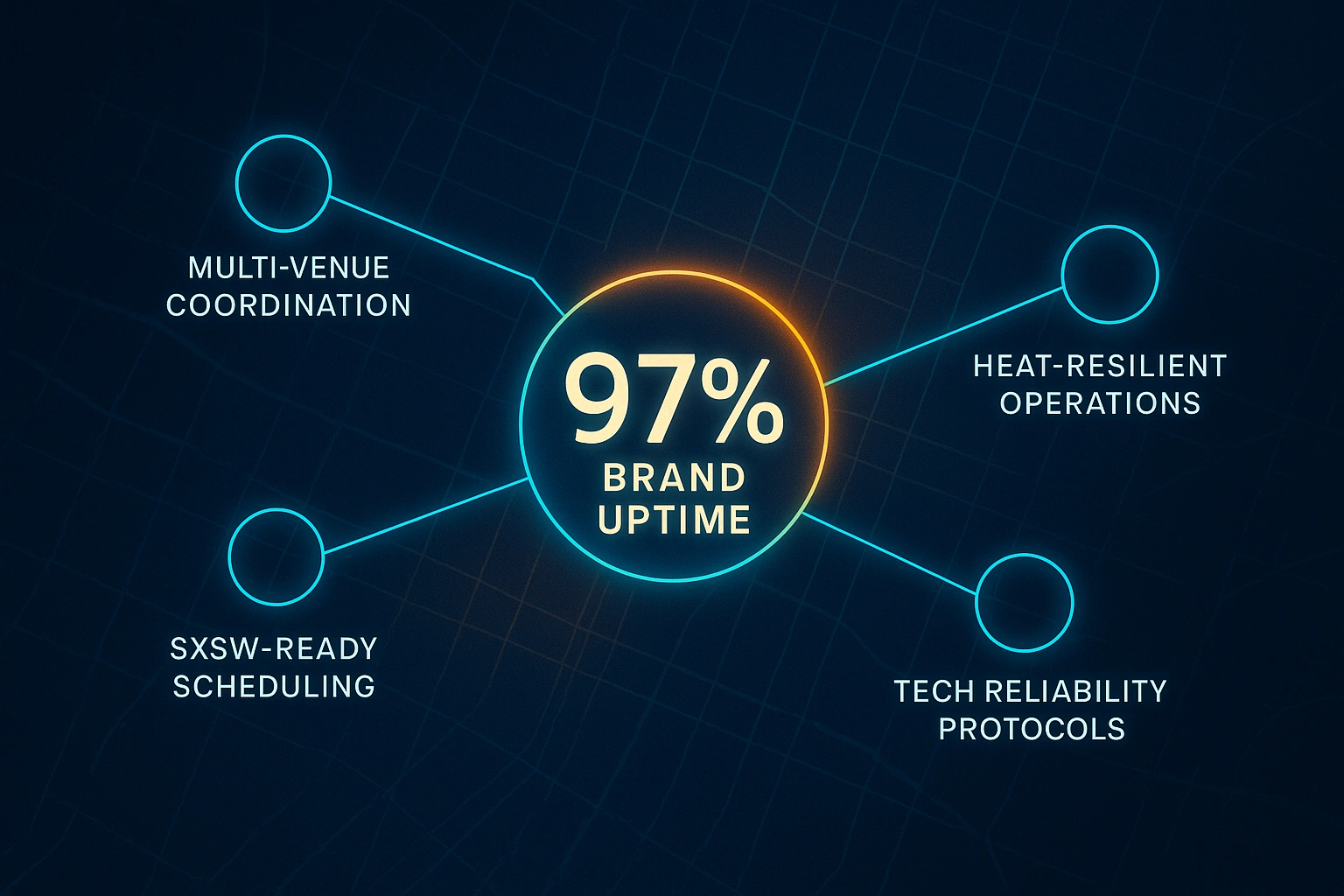 MULTI-VENUE COORDINATION

97%
BRAND UPTIME

HEAT-RESILIENT OPERATIONS

SXSW-READY SCHEDULING

TECH RELIABILITY PROTOCOLS