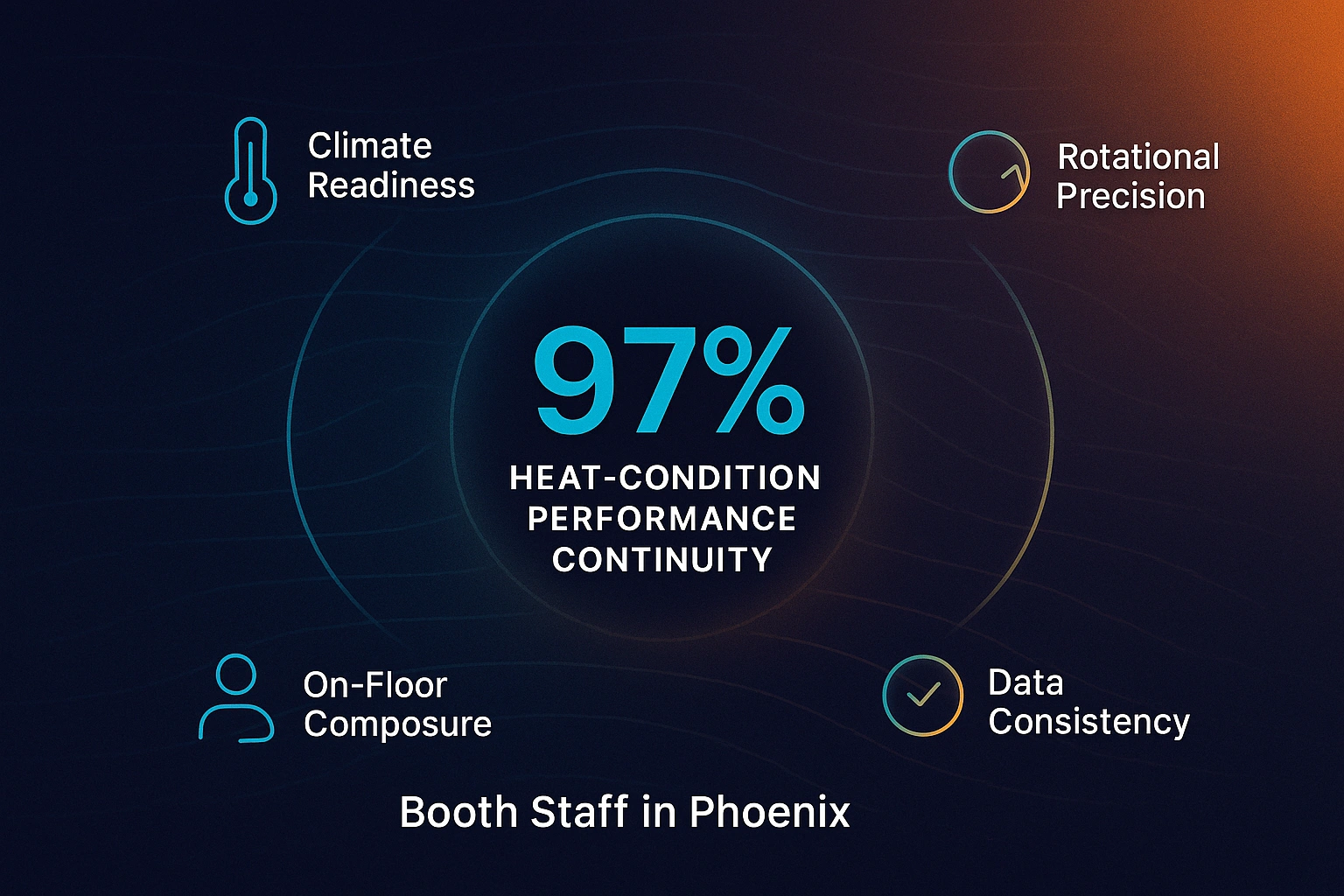 Climate Readiness

Rotational Precision

97%
HEAT-CONDITION PERFORMANCE CONTINUITY

On-Floor Composure

Data Consistency

Booth Staff in Phoenix