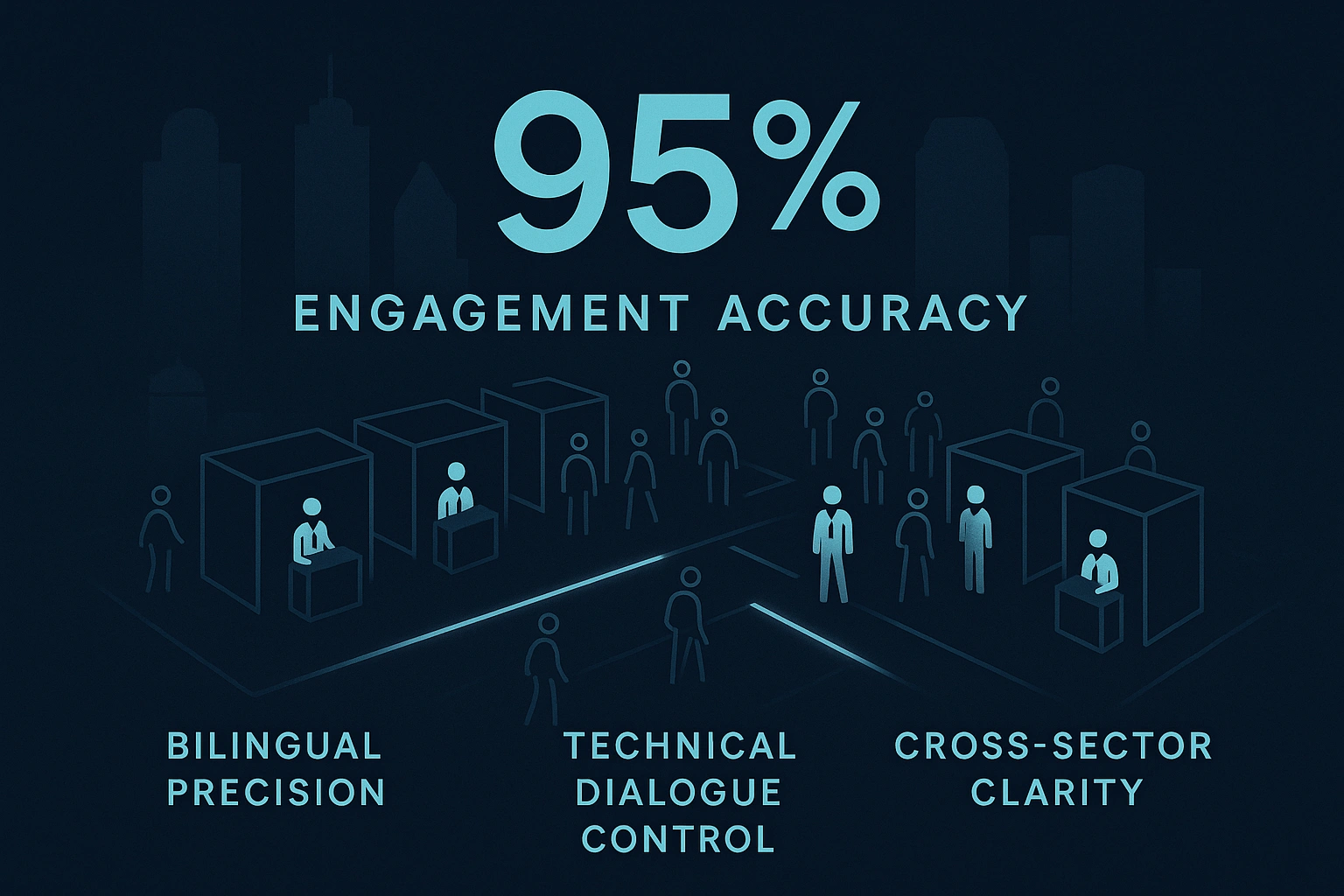 95%

ENGAGEMENT ACCURACY

BILINGUAL PRECISION

TECHNICAL DIALOGUE CONTROL

CROSS-SECTOR CLARITY