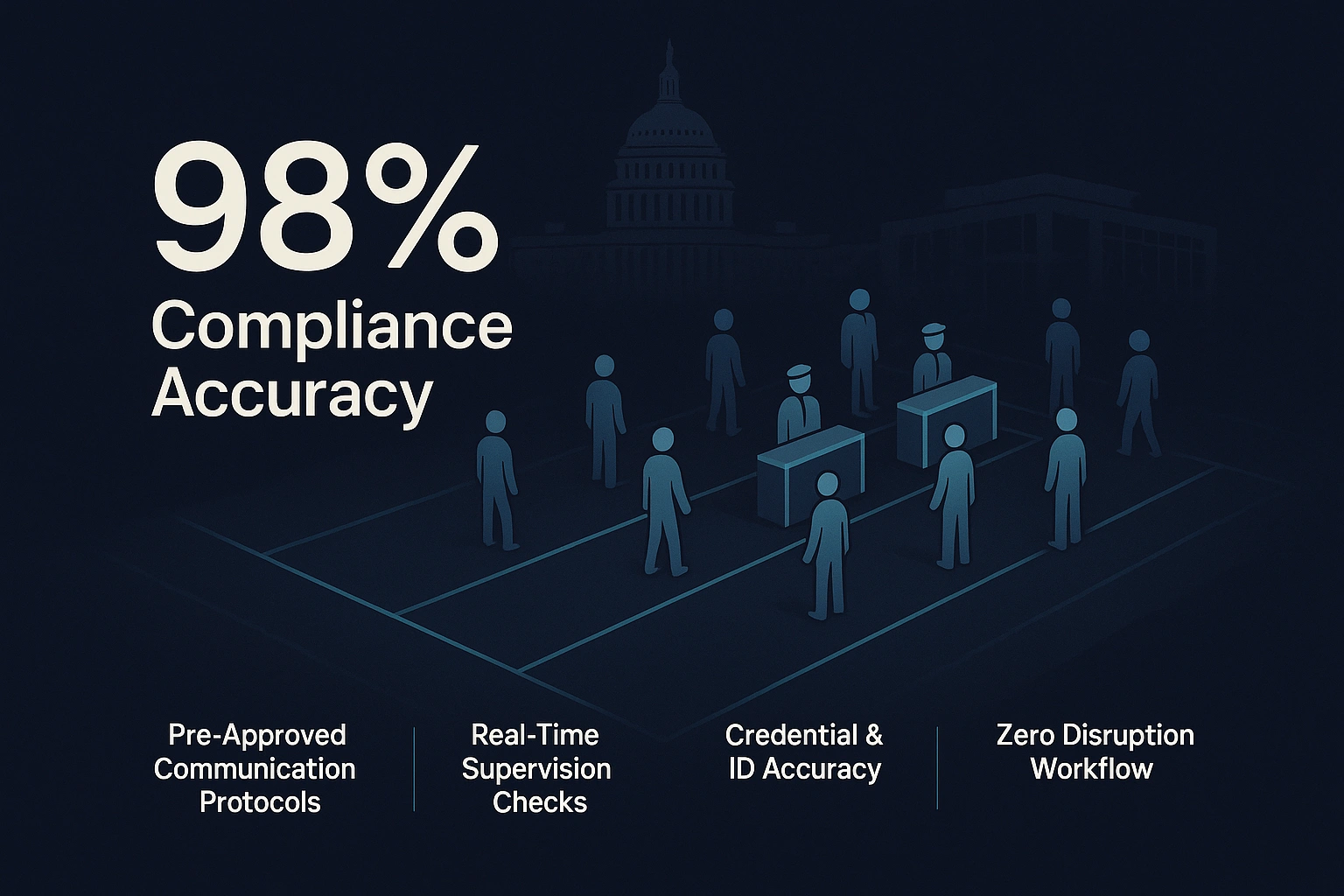 98%
Compliance Accuracy

Pre-Approved Communication Protocols

Real-Time Supervision Checks

Credential & ID Accuracy

Zero Disruption Workflow