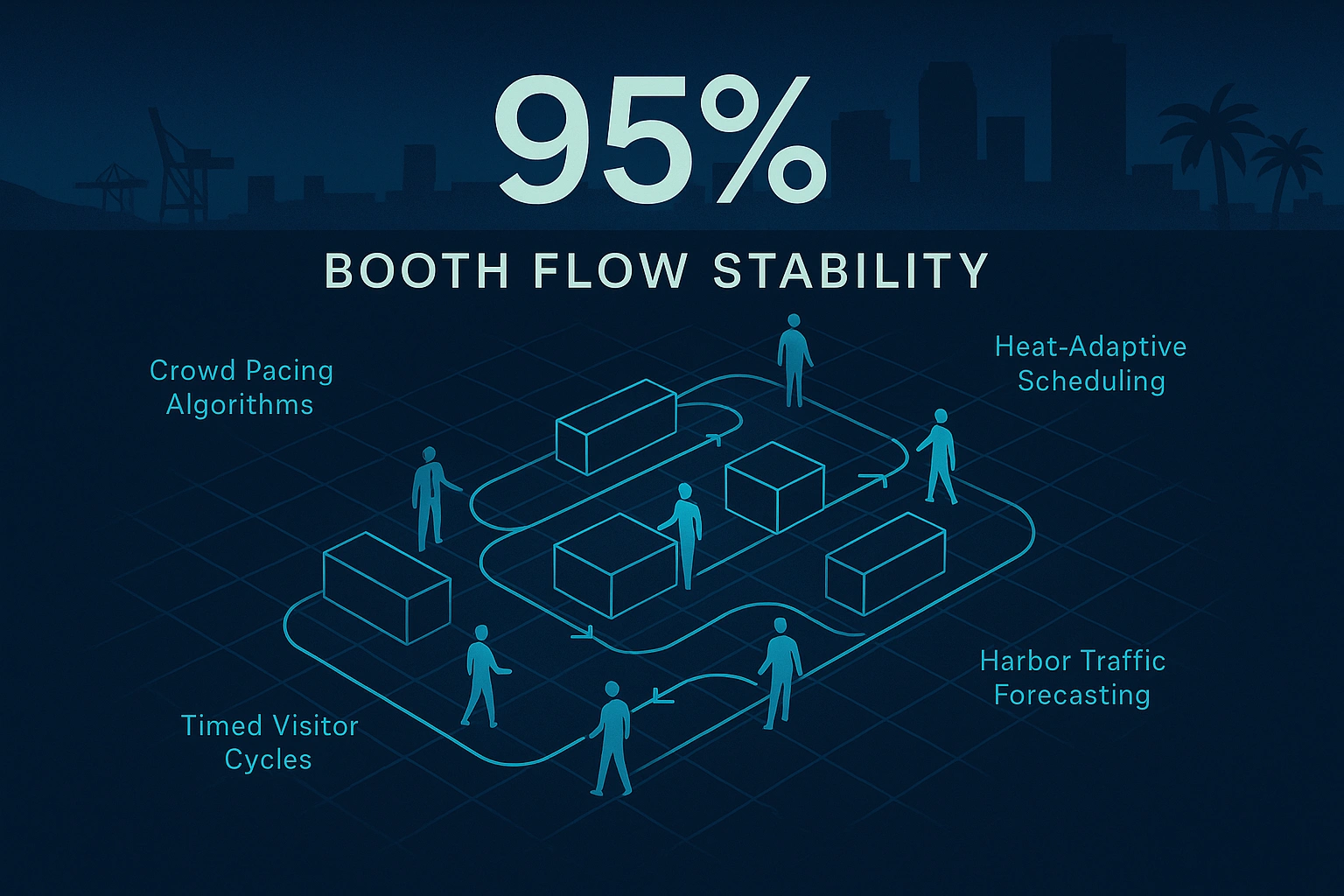 95%

BOOTH FLOW STABILITY

Crowd Pacing Algorithms

Heat-Adaptive Scheduling

Timed Visitor Cycles

Harbor Traffic Forecasting