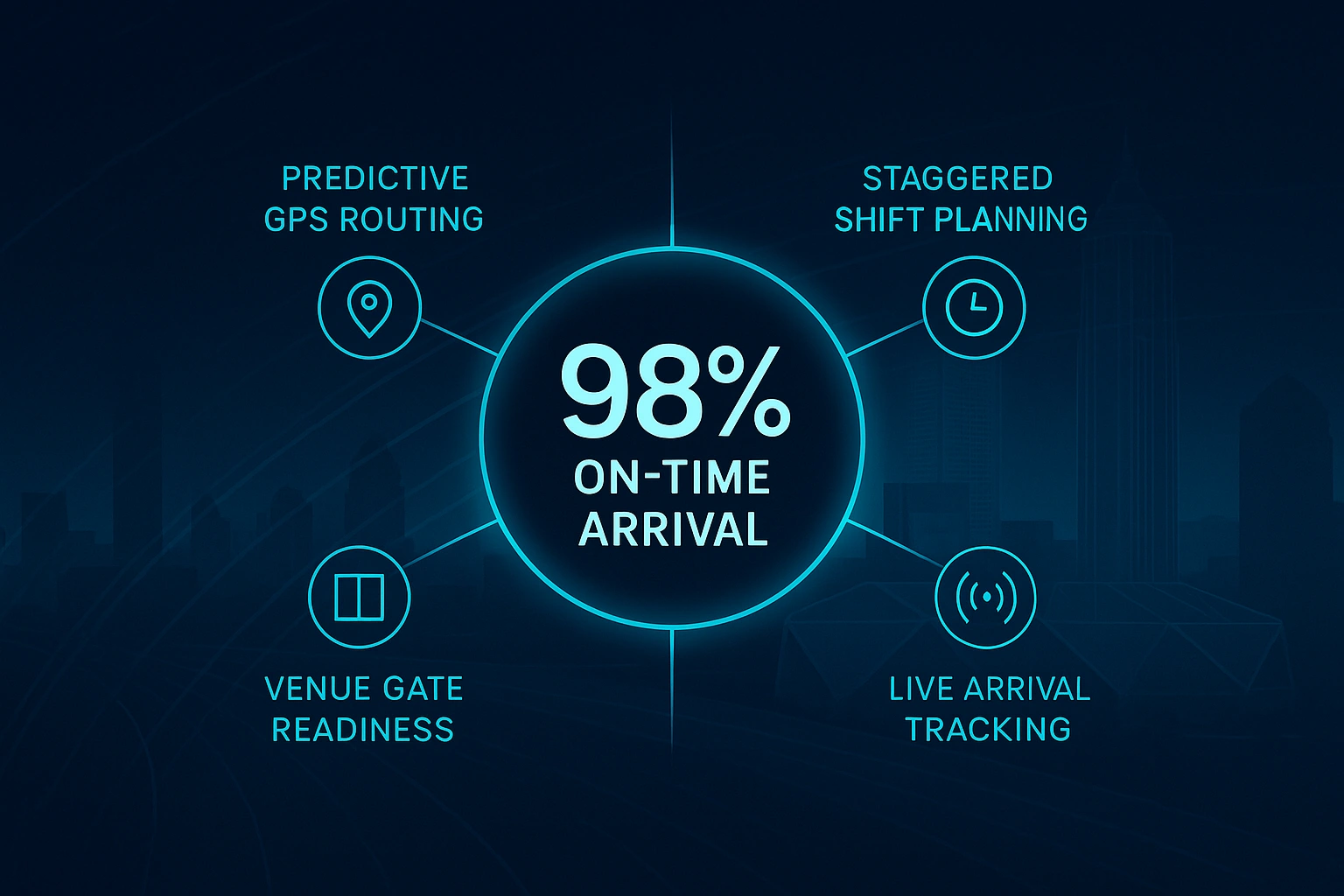 PREDICTIVE GPS ROUTING

STAGGERED SHIFT PLANNING

98%
ON-TIME ARRIVAL

VENUE GATE READINESS

LIVE ARRIVAL TRACKING