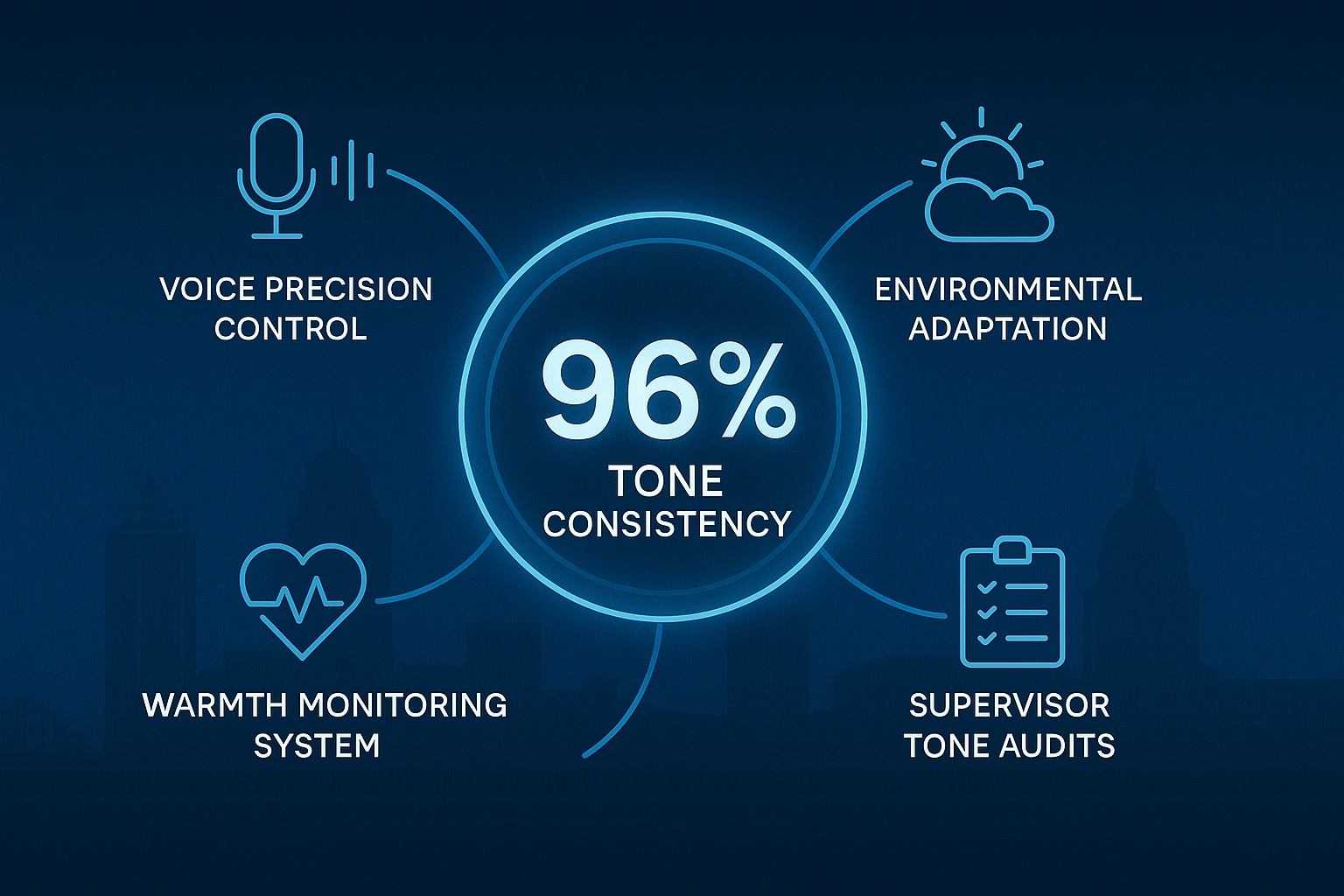 VOICE PRECISION CONTROL

ENVIRONMENTAL ADAPTATION

96%
TONE CONSISTENCY

WARMTH MONITORING SYSTEM

SUPERVISOR TONE AUDITS