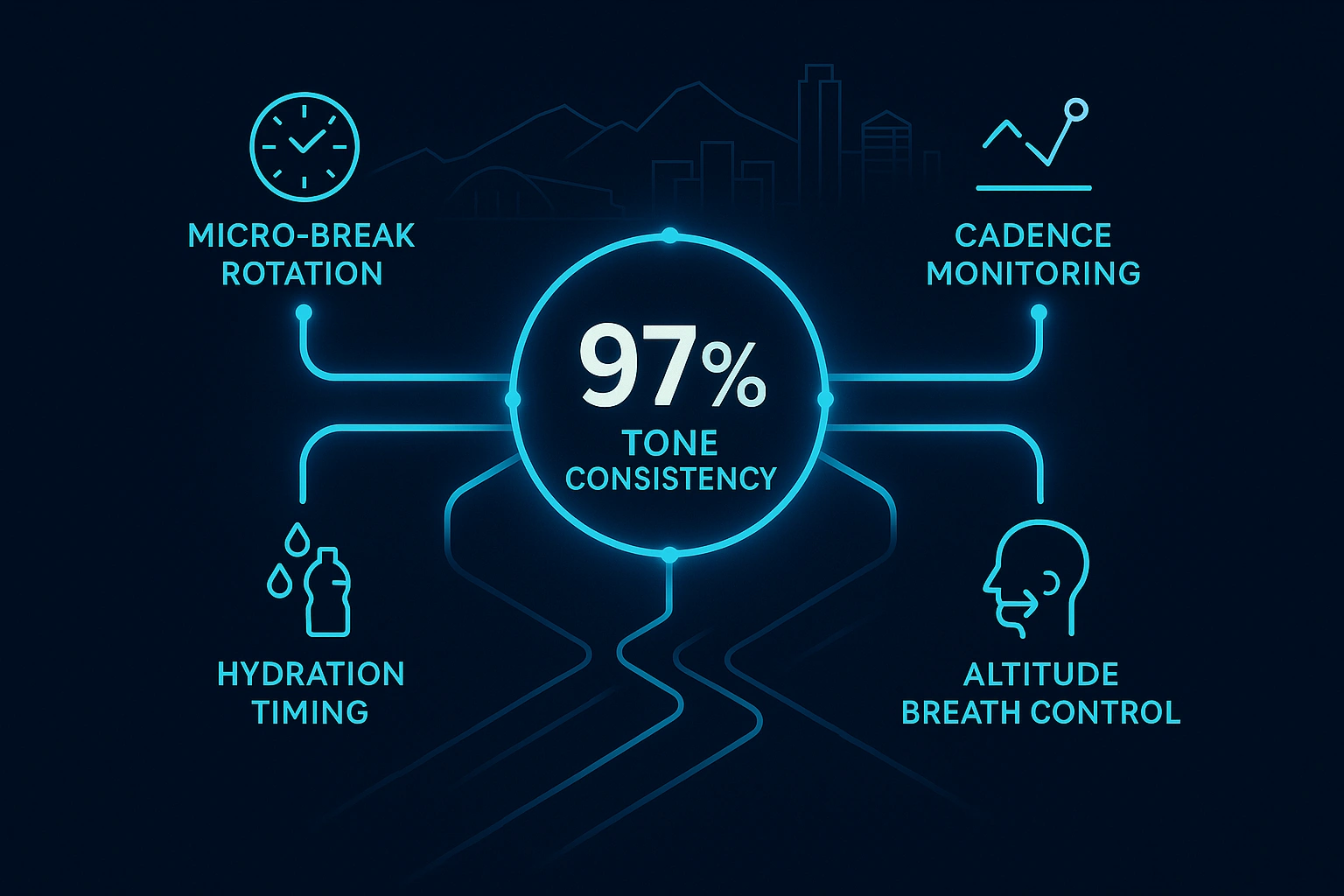 MICRO-BREAK ROTATION

CADENCE MONITORING

97%
TONE CONSISTENCY

HYDRATION TIMING

ALTITUDE BREATH CONTROL