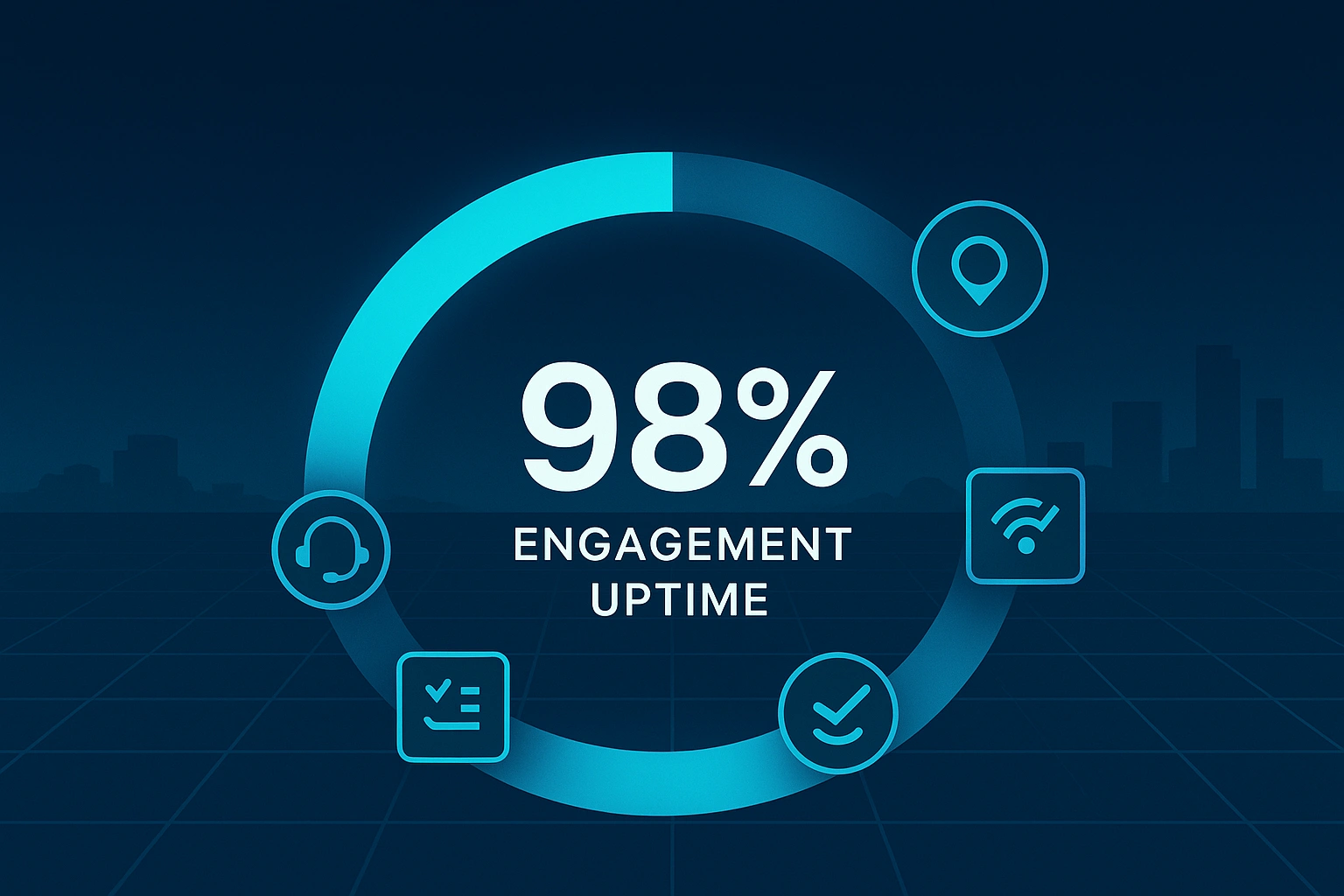 98%
ENGAGEMENT
UPTIME