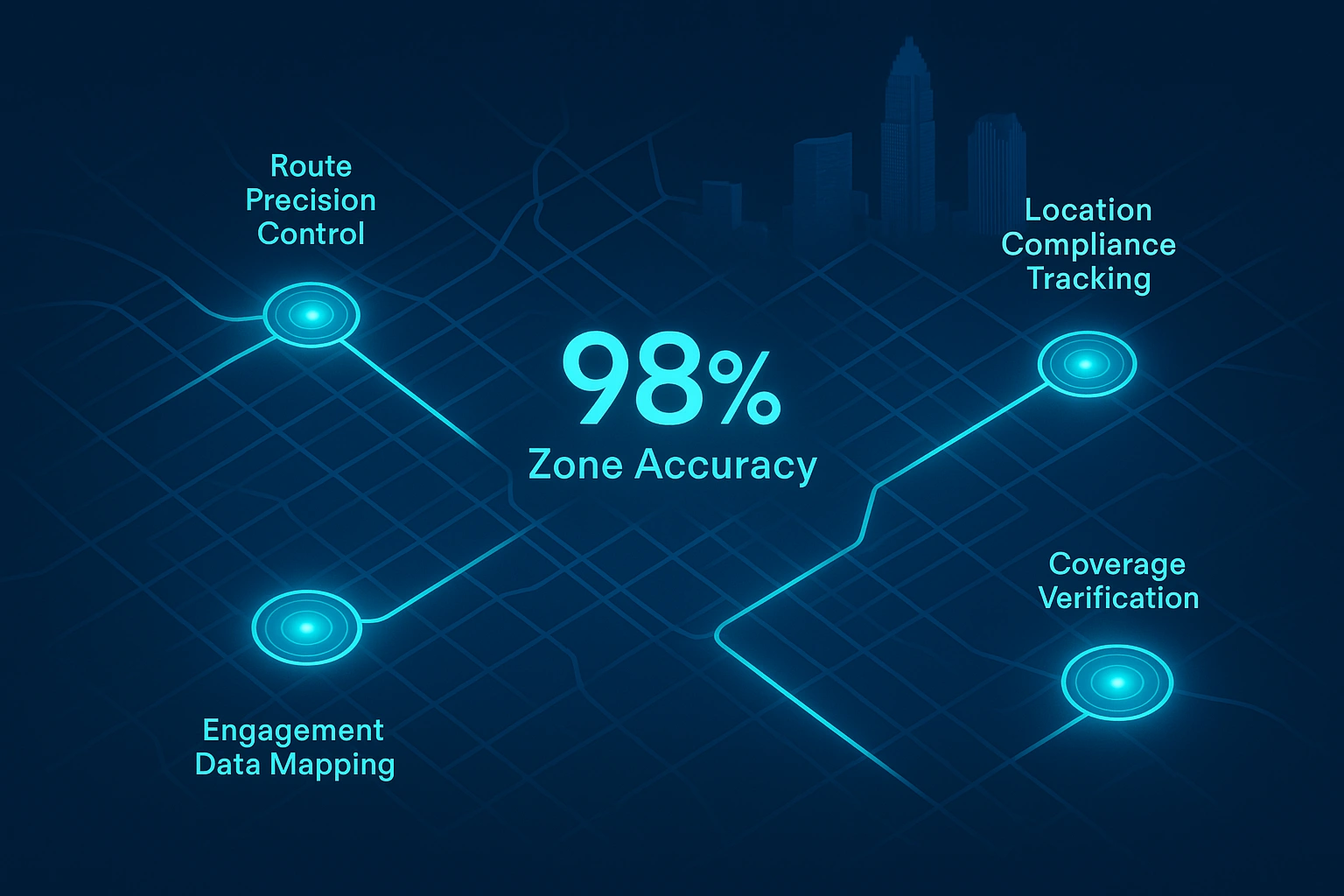 Route Precision Control

Location Compliance Tracking

98%
Zone Accuracy

Coverage Verification

Engagement Data Mapping