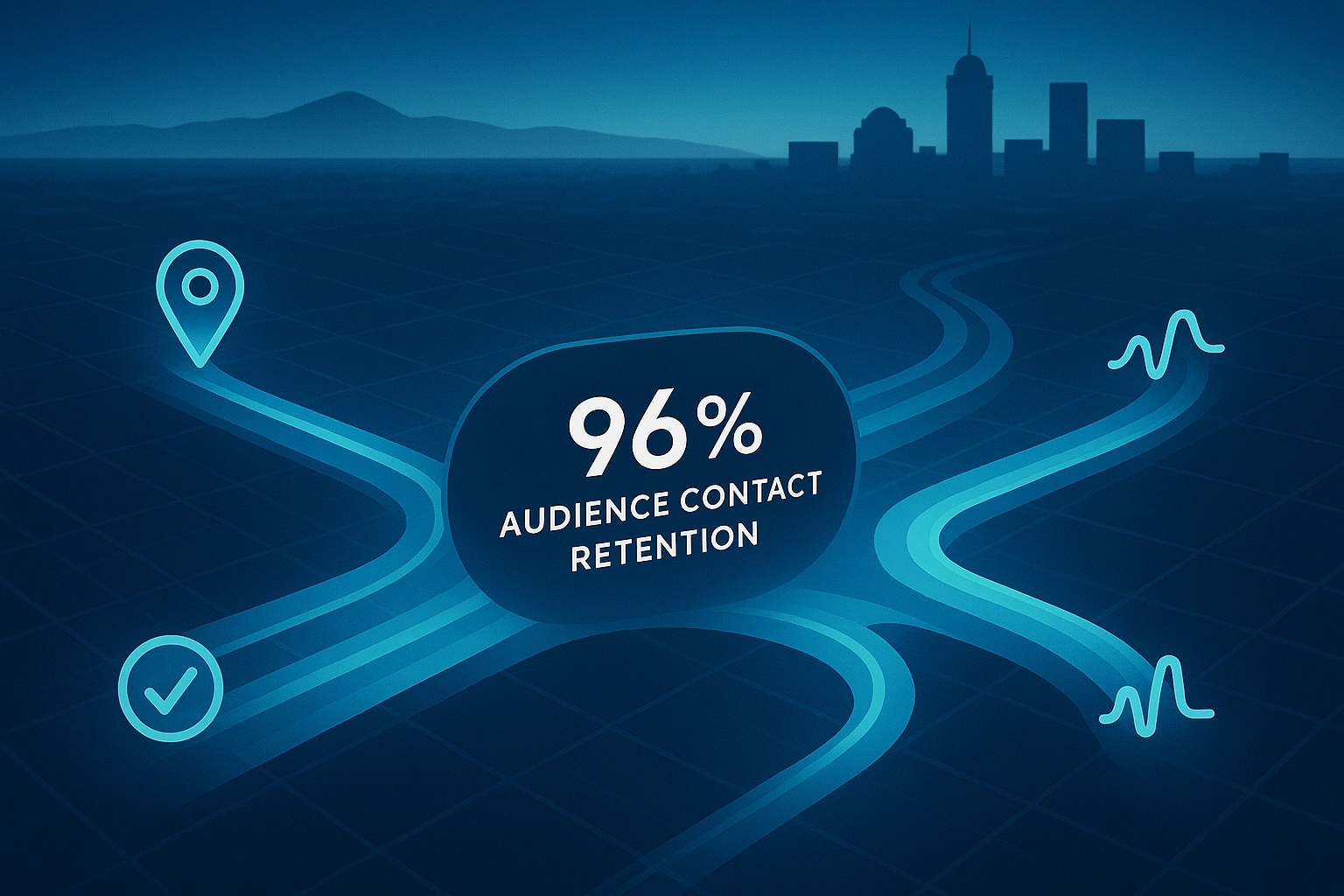 96%
AUDIENCE CONTACT RETENTION