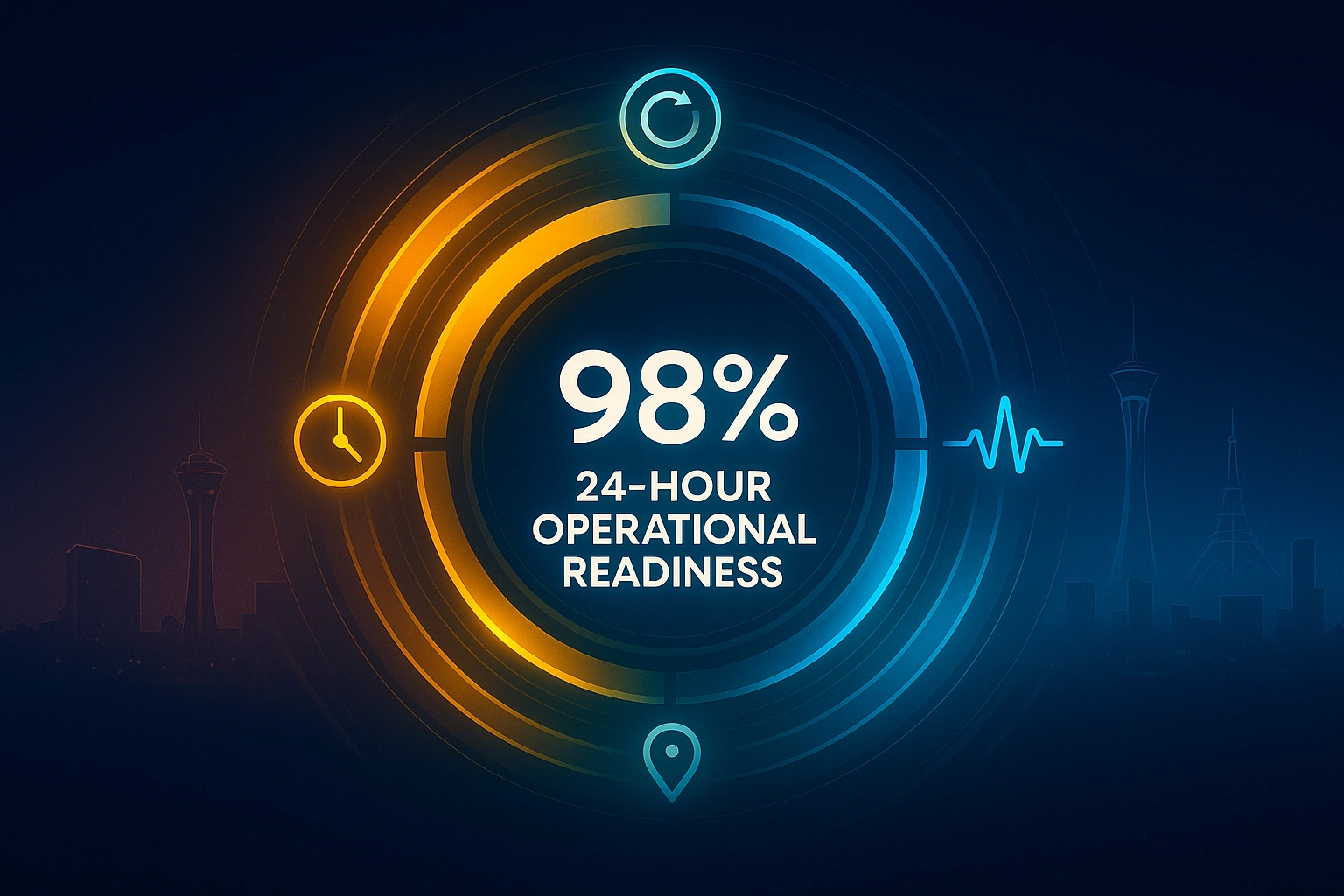 98%
24-HOUR OPERATIONAL READINESS