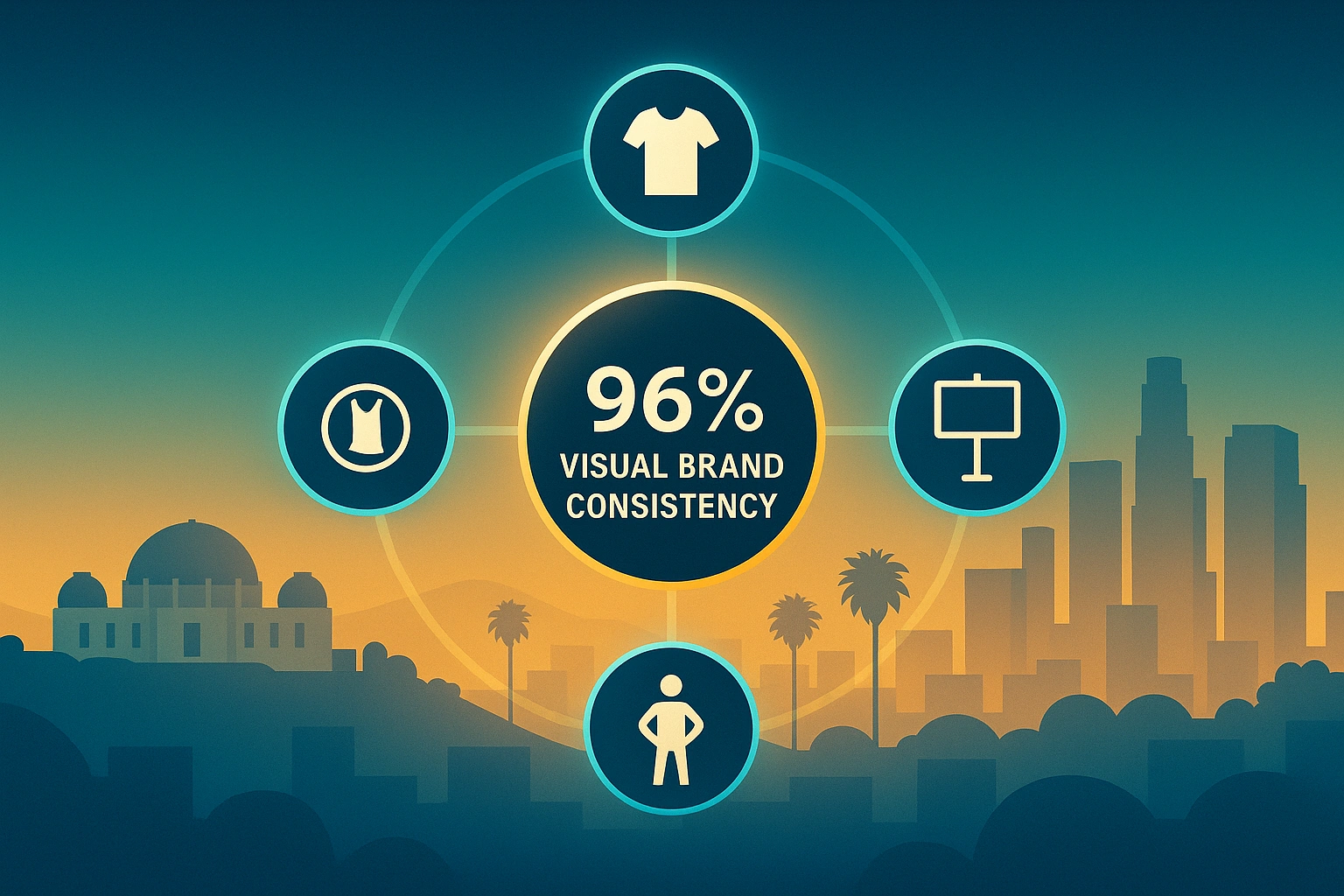 96%
VISUAL BRAND
CONSISTENCY