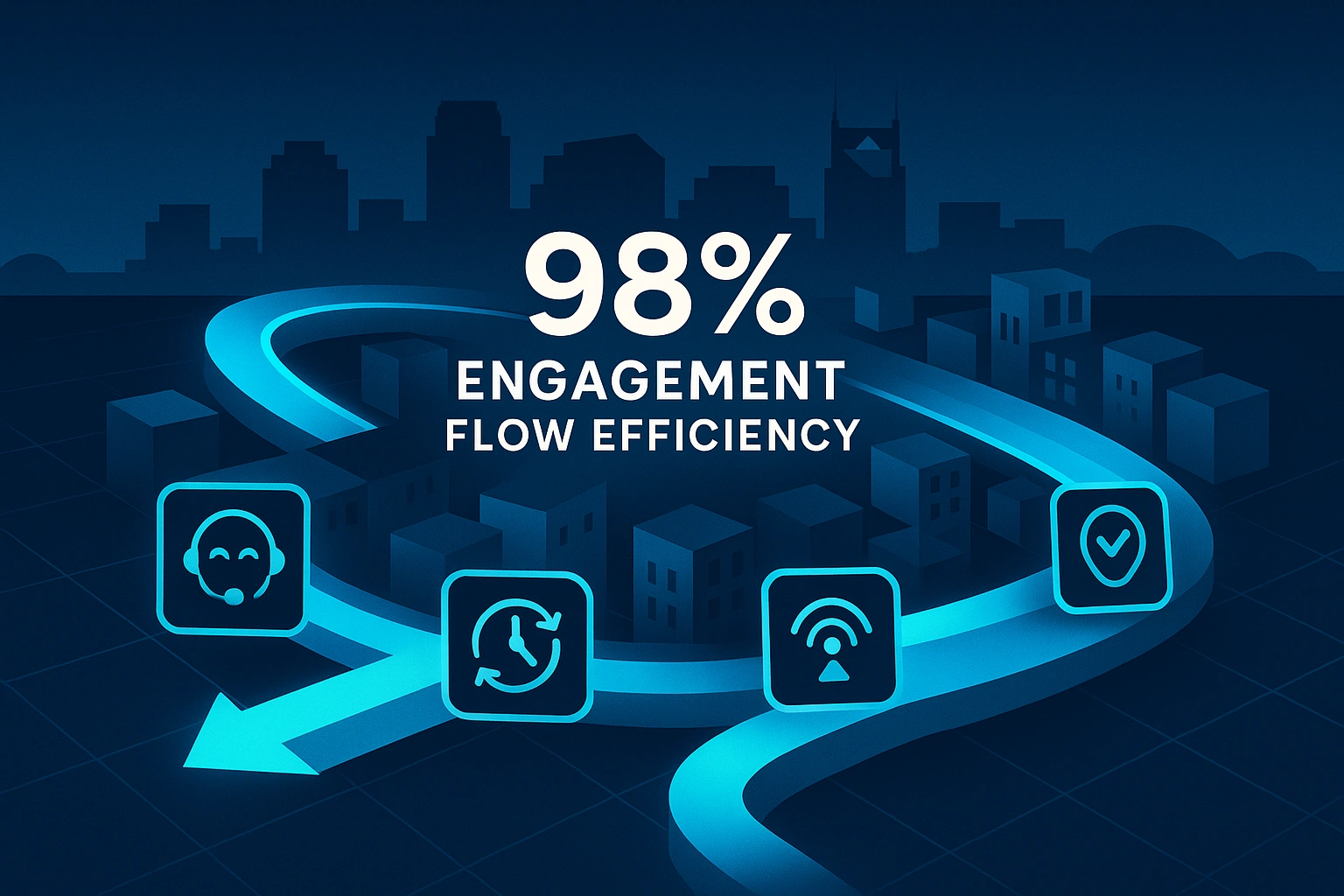 98%
ENGAGEMENT
FLOW EFFICIENCY