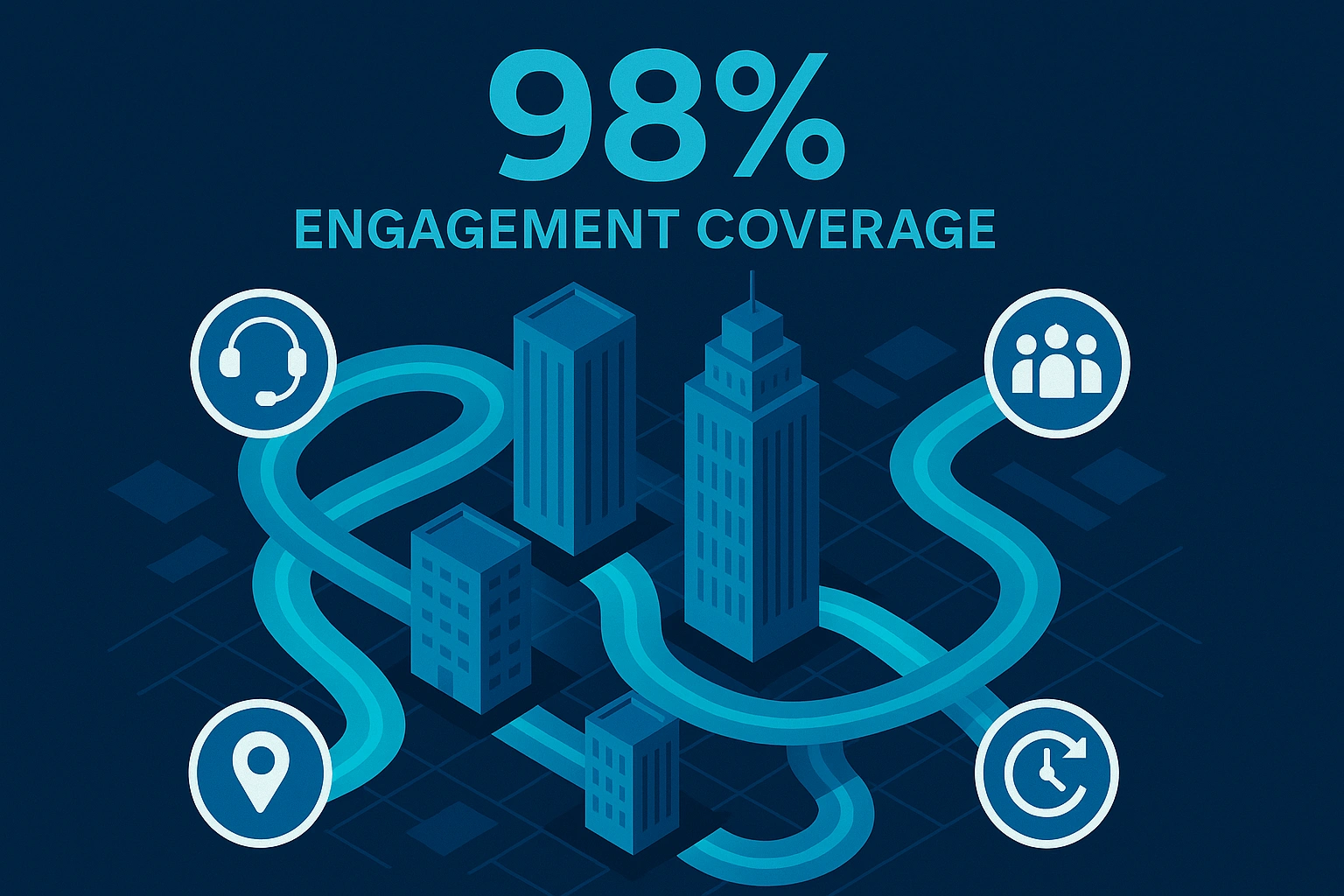 98%
ENGAGEMENT COVERAGE