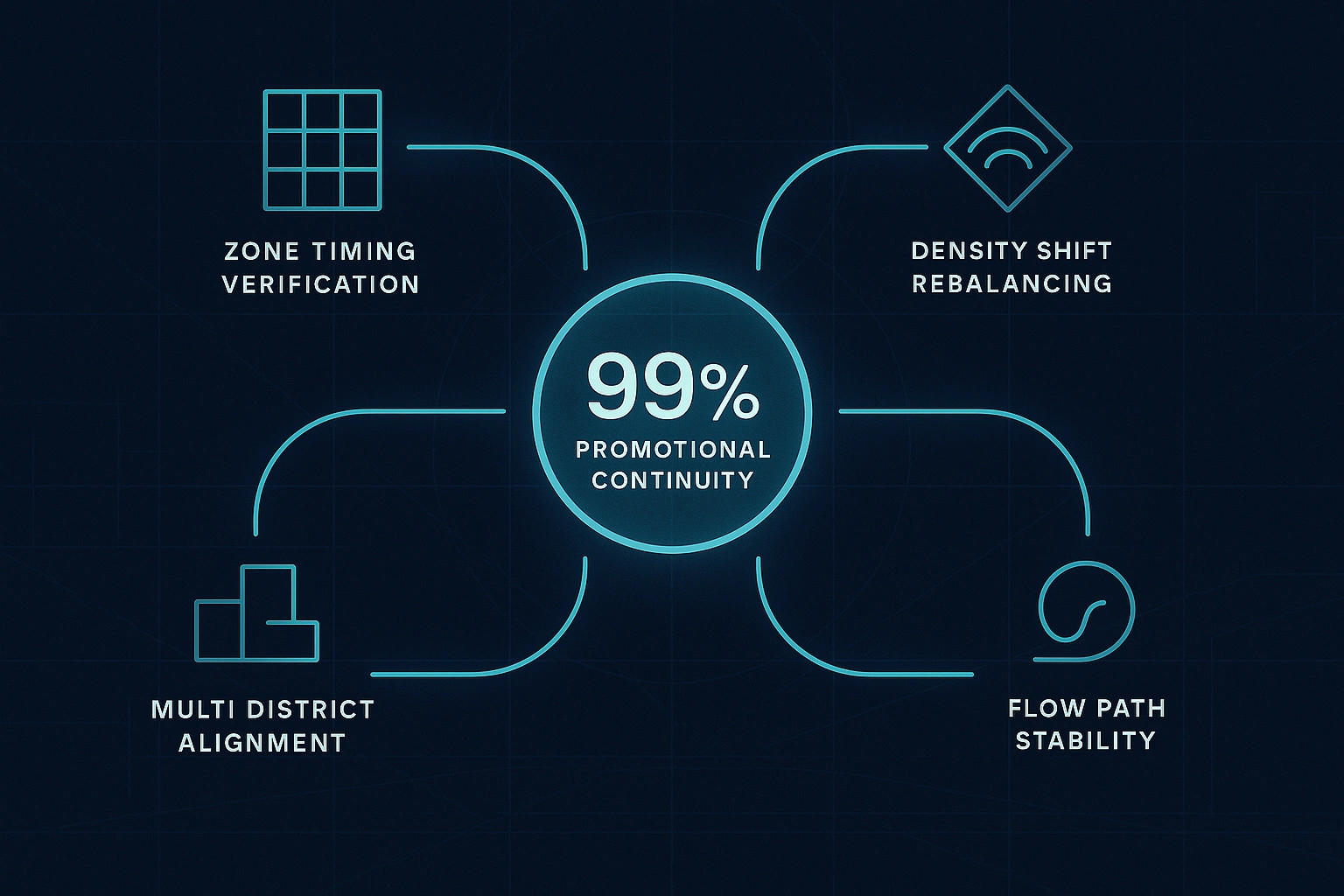 ZONE TIMING VERIFICATION

DENSITY SHIFT REBALANCING

99%
PROMOTIONAL CONTINUITY

MULTI DISTRICT ALIGNMENT

FLOW PATH STABILITY