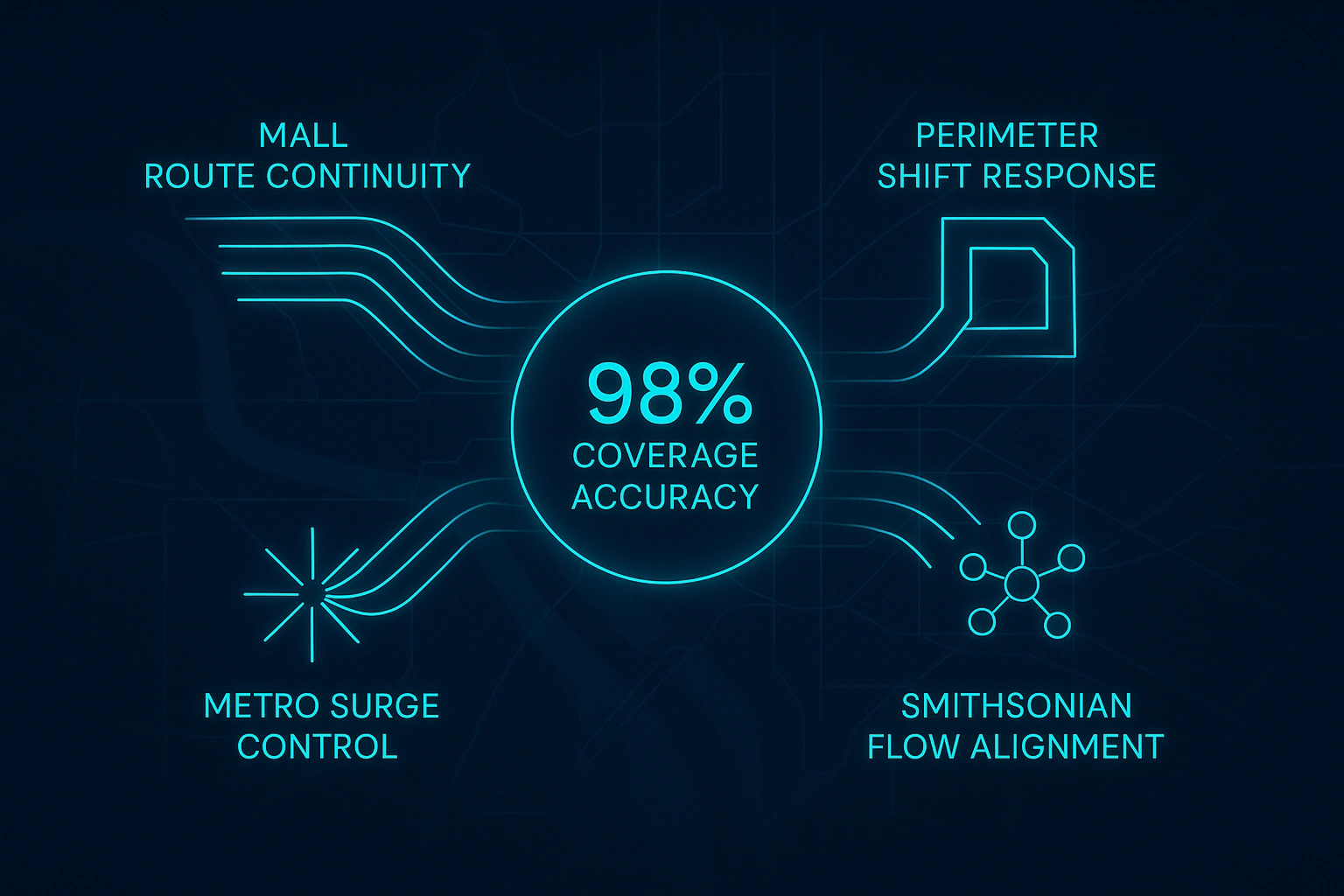 MALL
ROUTE CONTINUITY

PERIMETER
SHIFT RESPONSE

98%
COVERAGE
ACCURACY

METRO SURGE
CONTROL

SMITHSONIAN
FLOW ALIGNMENT