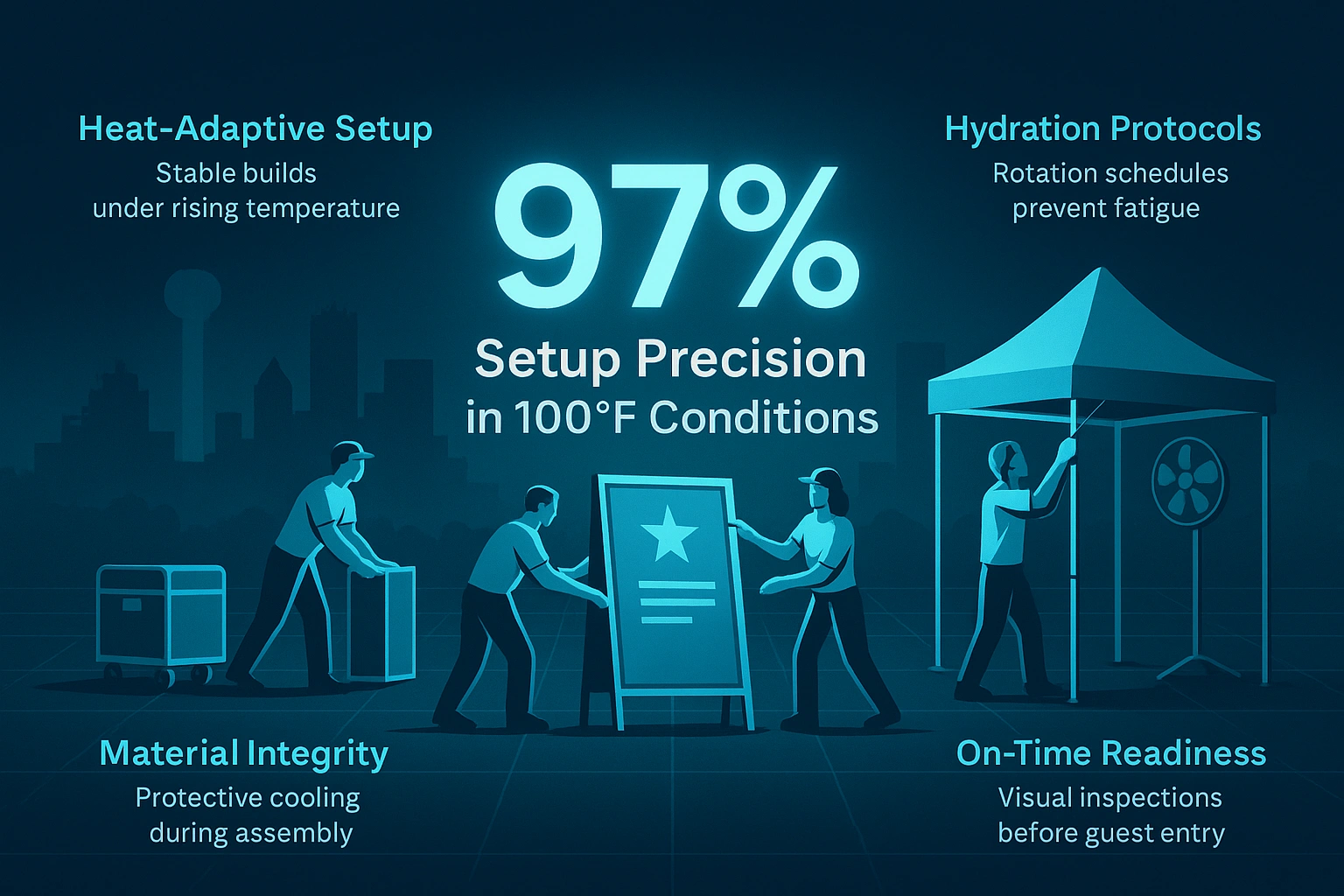 Heat-Adaptive Setup
Stable builds under rising temperature

97%
Setup Precision
in 100°F Conditions

Hydration Protocols
Rotation schedules prevent fatigue

Material Integrity
Protective cooling during assembly

On-Time Readiness
Visual inspections before guest entry