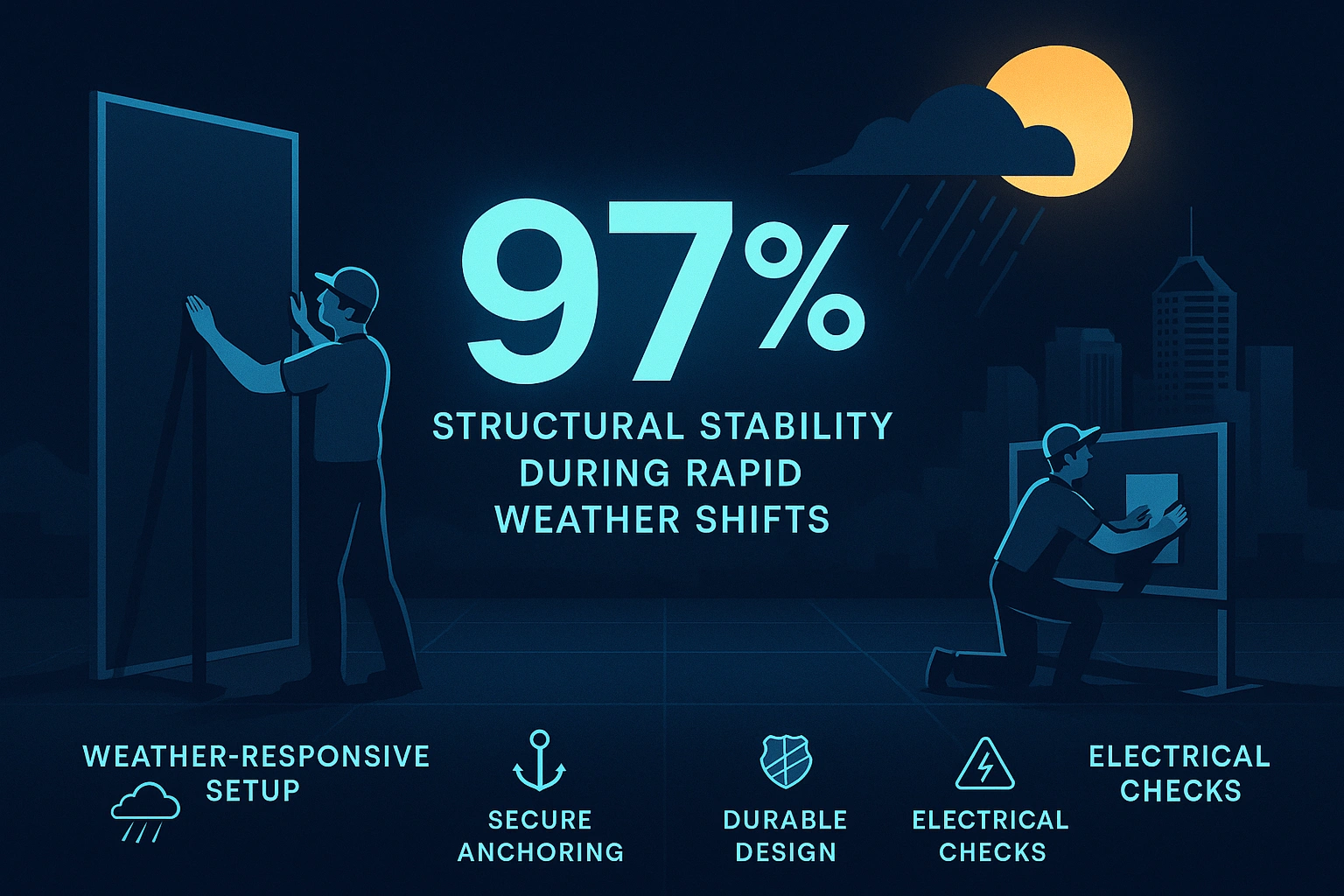 97%

STRUCTURAL STABILITY DURING RAPID WEATHER SHIFTS

WEATHER-RESPONSIVE SETUP

SECURE ANCHORING

DURABLE DESIGN

ELECTRICAL CHECKS

ELECTRICAL CHECKS