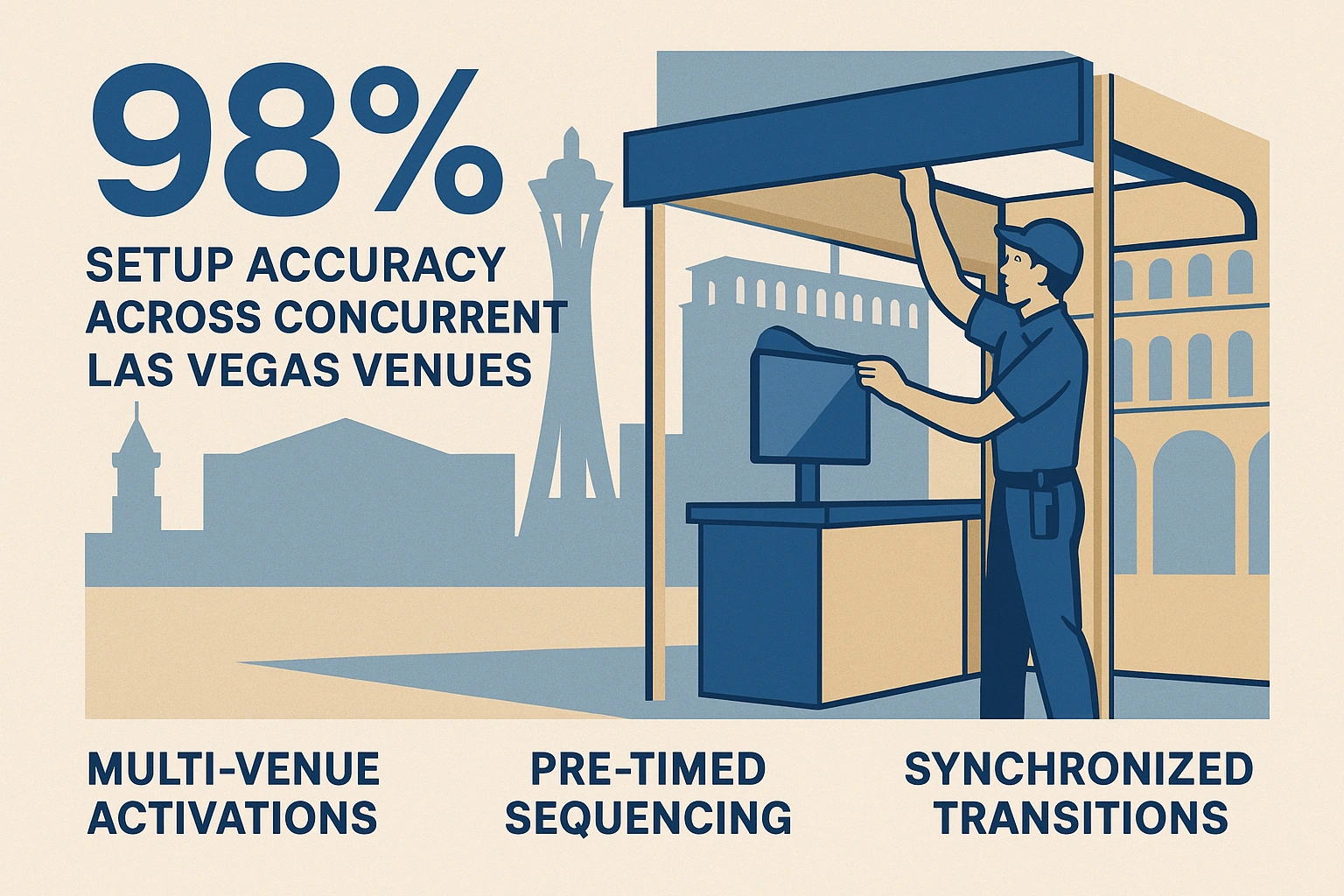 98%

SETUP ACCURACY ACROSS CONCURRENT LAS VEGAS VENUES

MULTI-VENUE ACTIVATIONS

PRE-TIMED SEQUENCING

SYNCHRONIZED TRANSITIONS