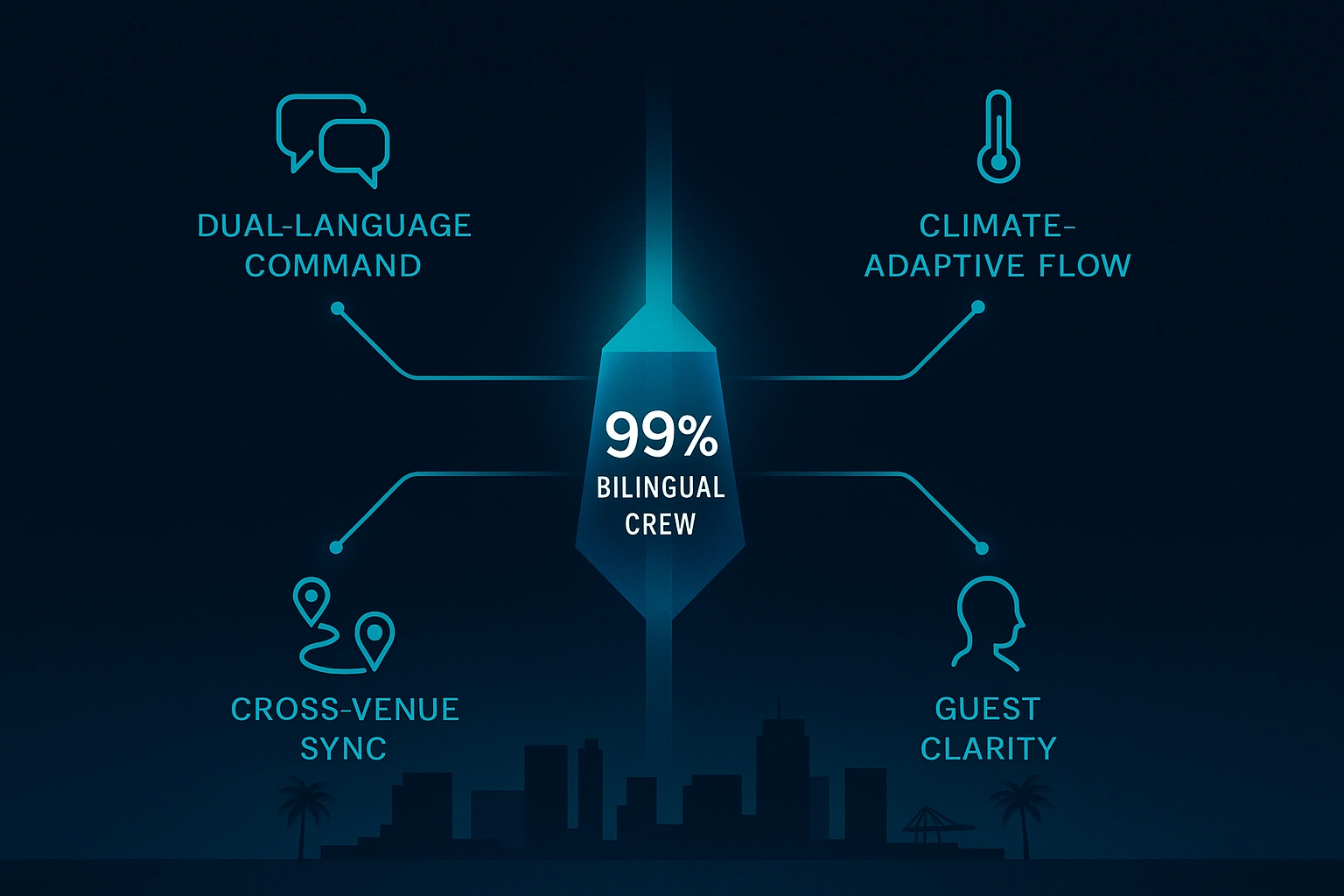 DUAL-LANGUAGE COMMAND

CLIMATE-ADAPTIVE FLOW

99%
BILINGUAL CREW

CROSS-VENUE SYNC

GUEST CLARITY