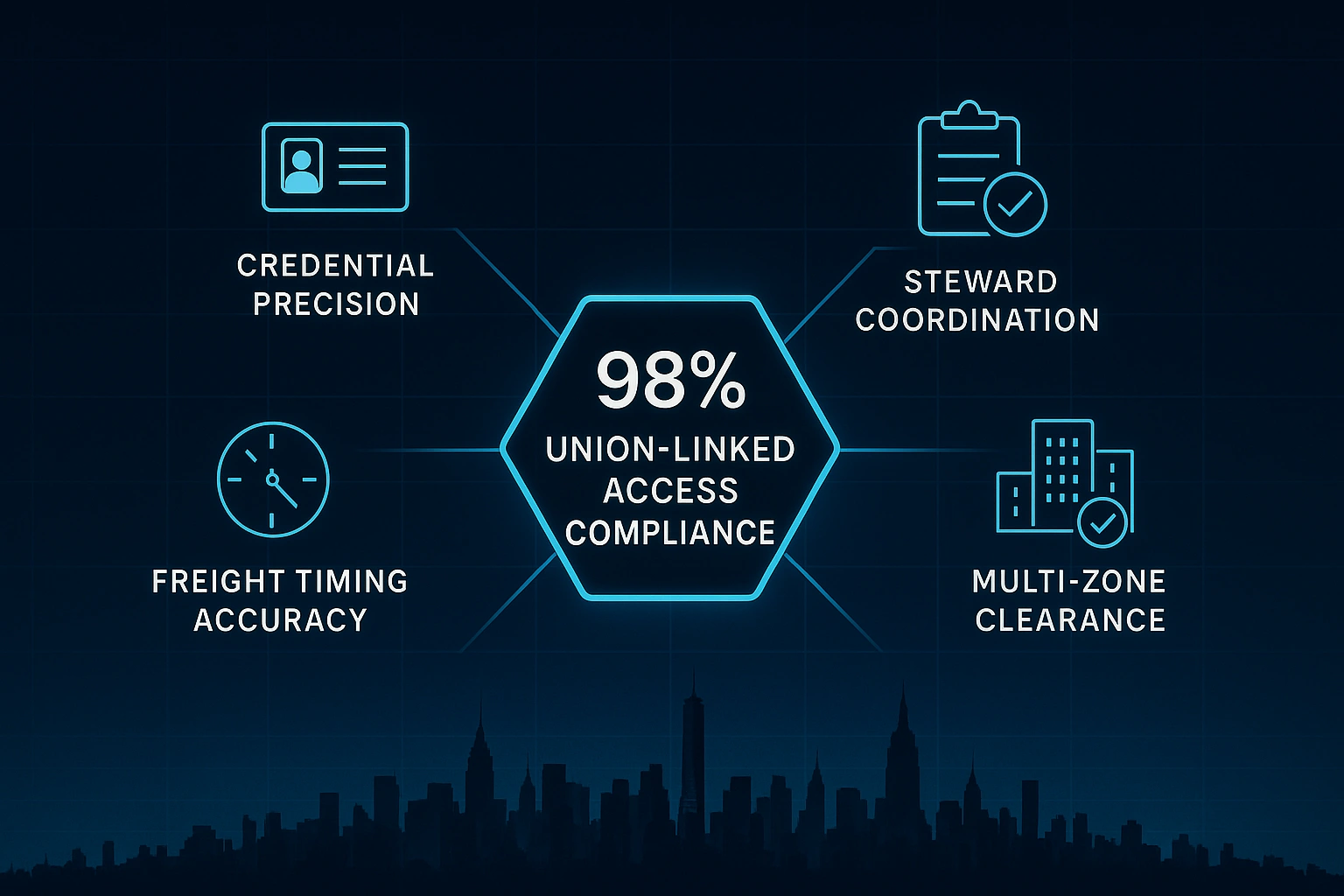 CREDENTIAL PRECISION

STEWARD COORDINATION

98%
UNION-LINKED ACCESS COMPLIANCE

FREIGHT TIMING ACCURACY

MULTI-ZONE CLEARANCE