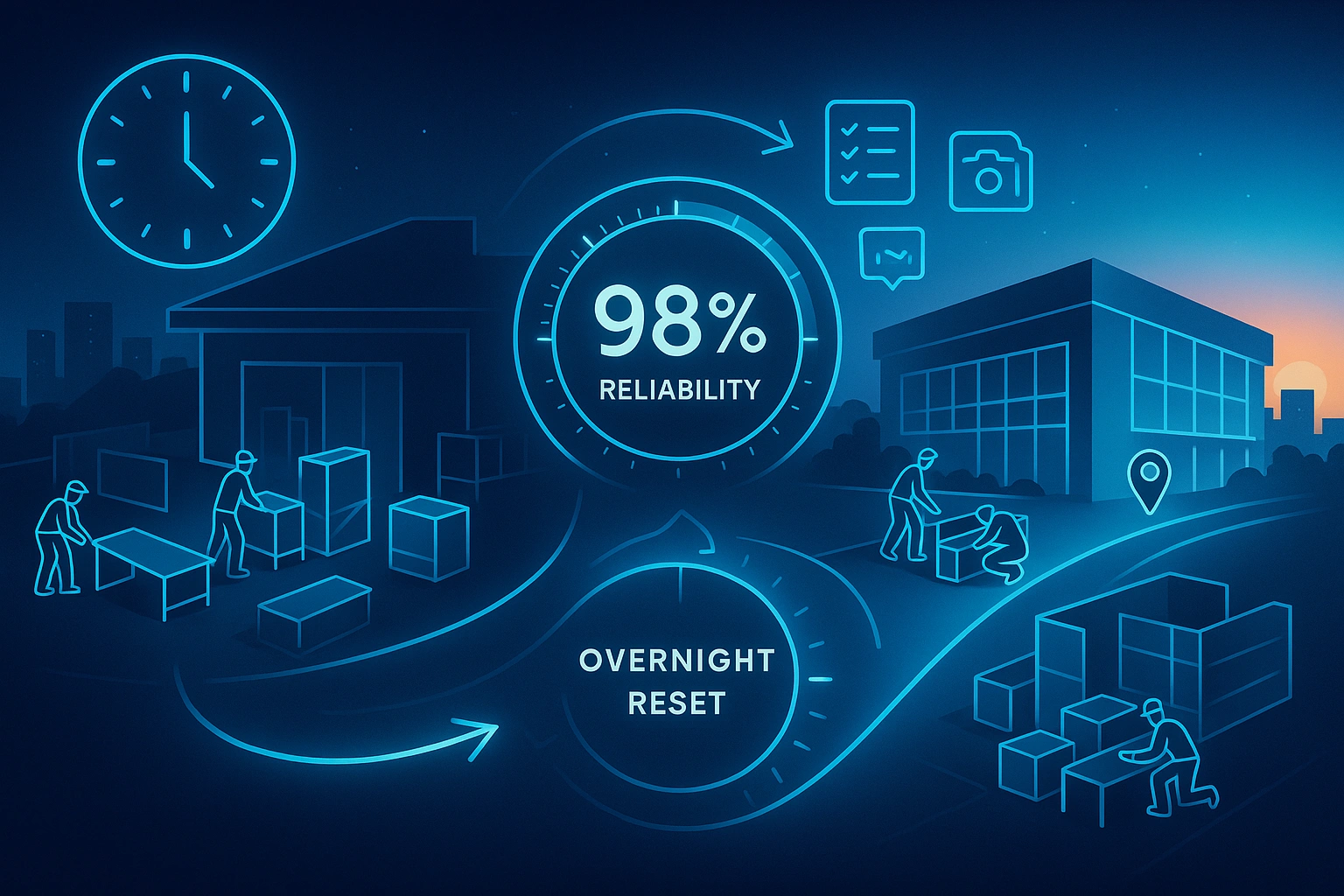 98%
RELIABILITY

OVERNIGHT RESET