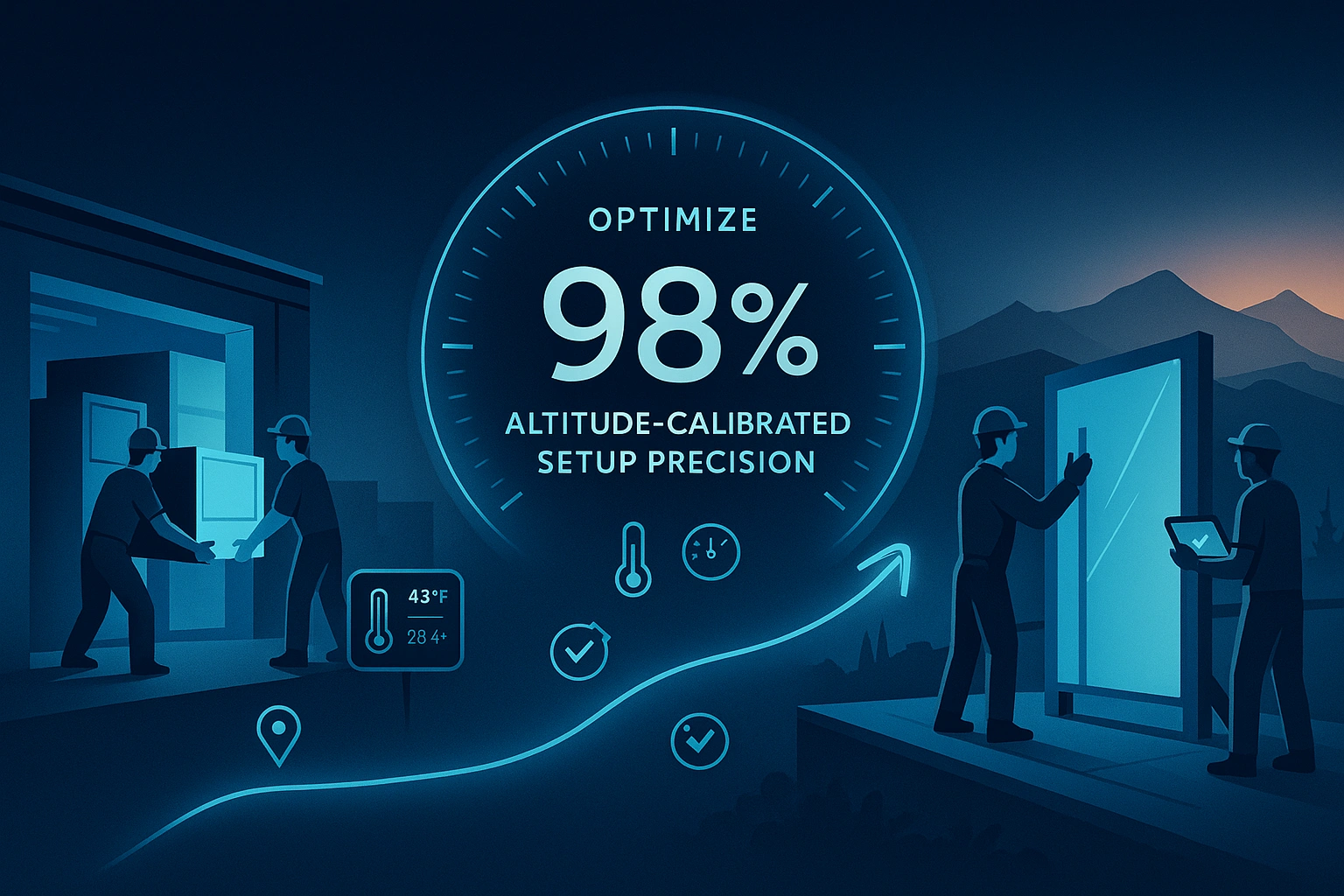 OPTIMIZE
98%
ALTITUDE-CALIBRATED SETUP PRECISION

43°F
28 4+