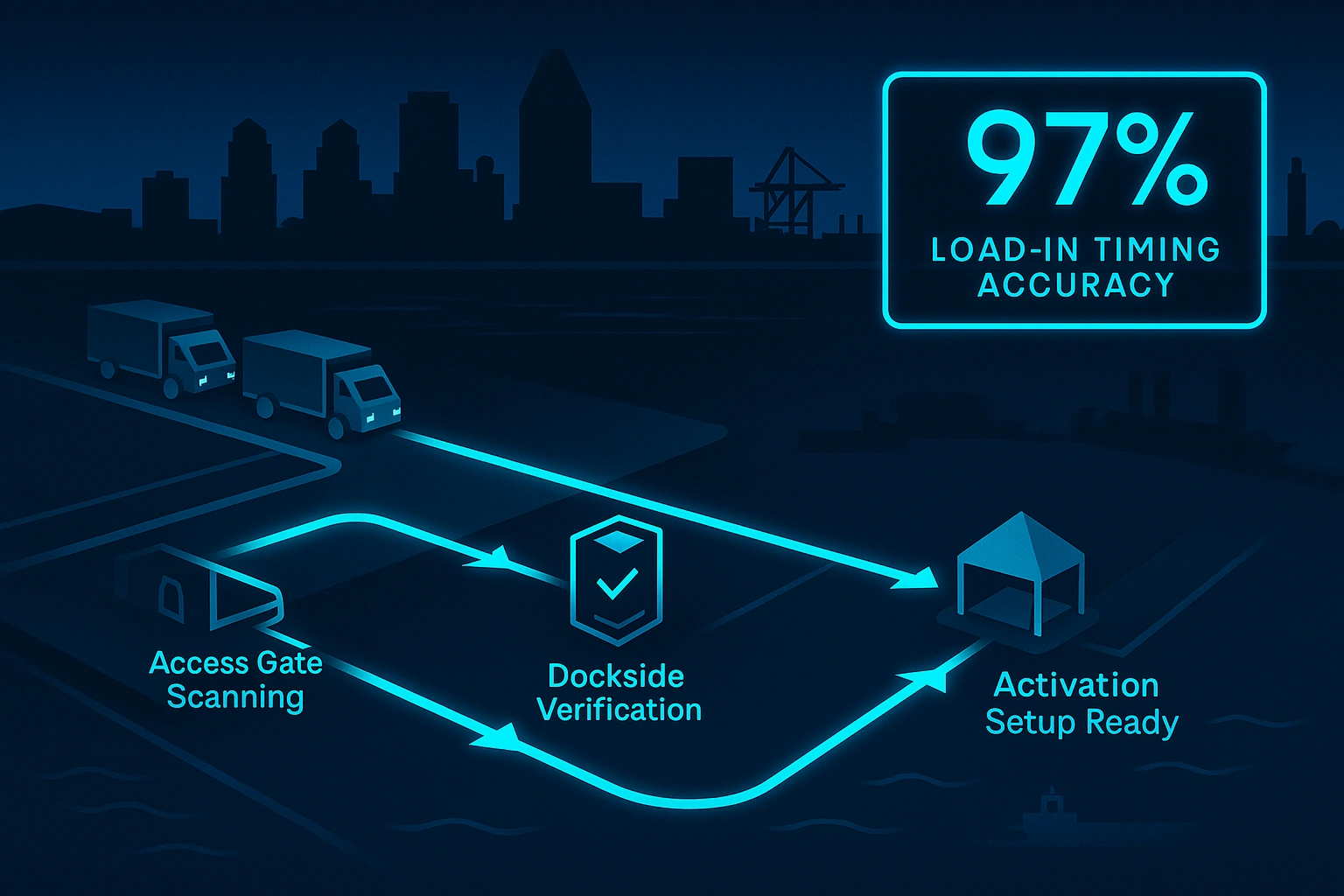 97%
LOAD-IN TIMING ACCURACY

Access Gate Scanning

Dockside Verification

Activation Setup Ready