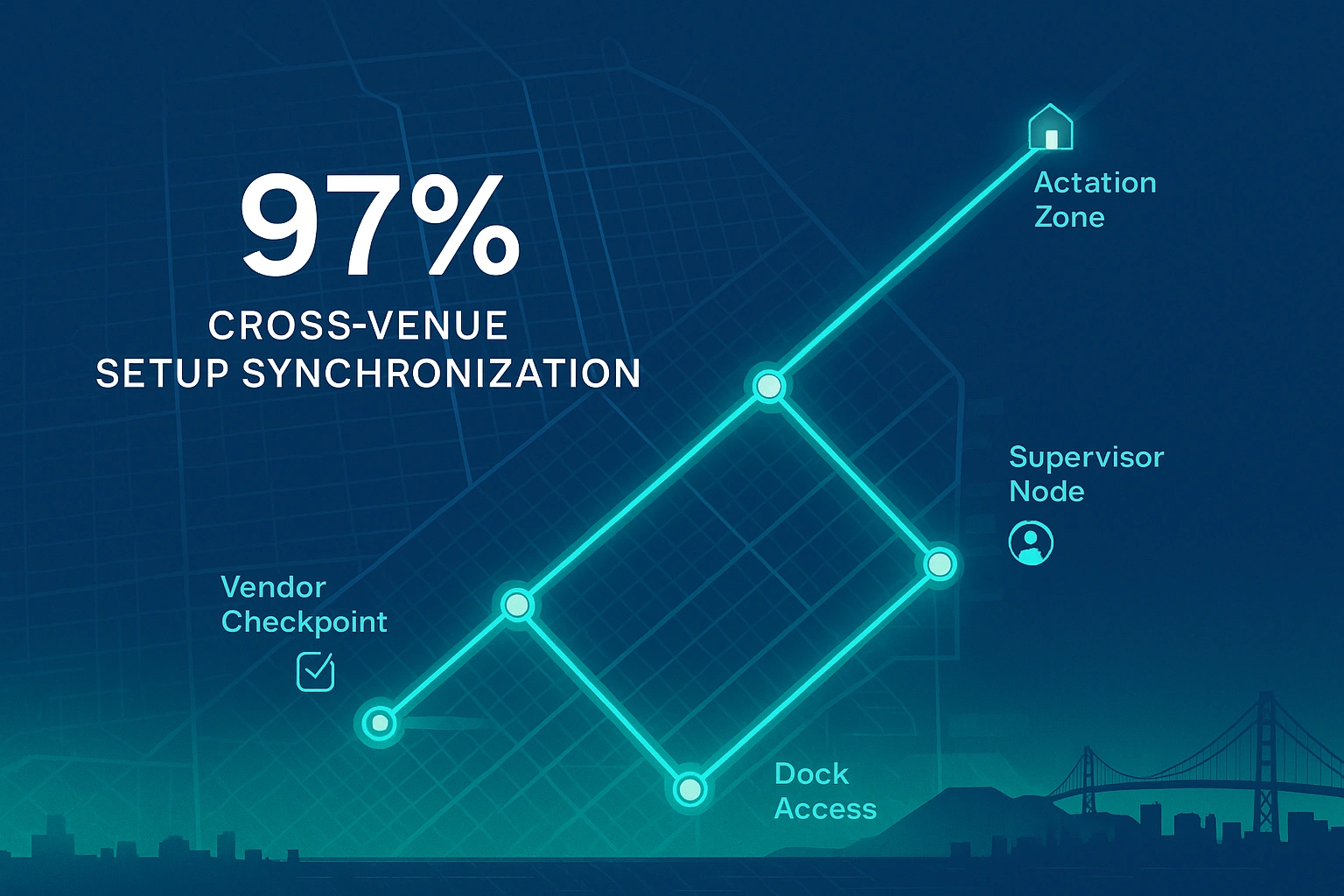 97%
CROSS-VENUE
SETUP SYNCHRONIZATION

Actation Zone

Supervisor Node

Vendor Checkpoint

Dock Access