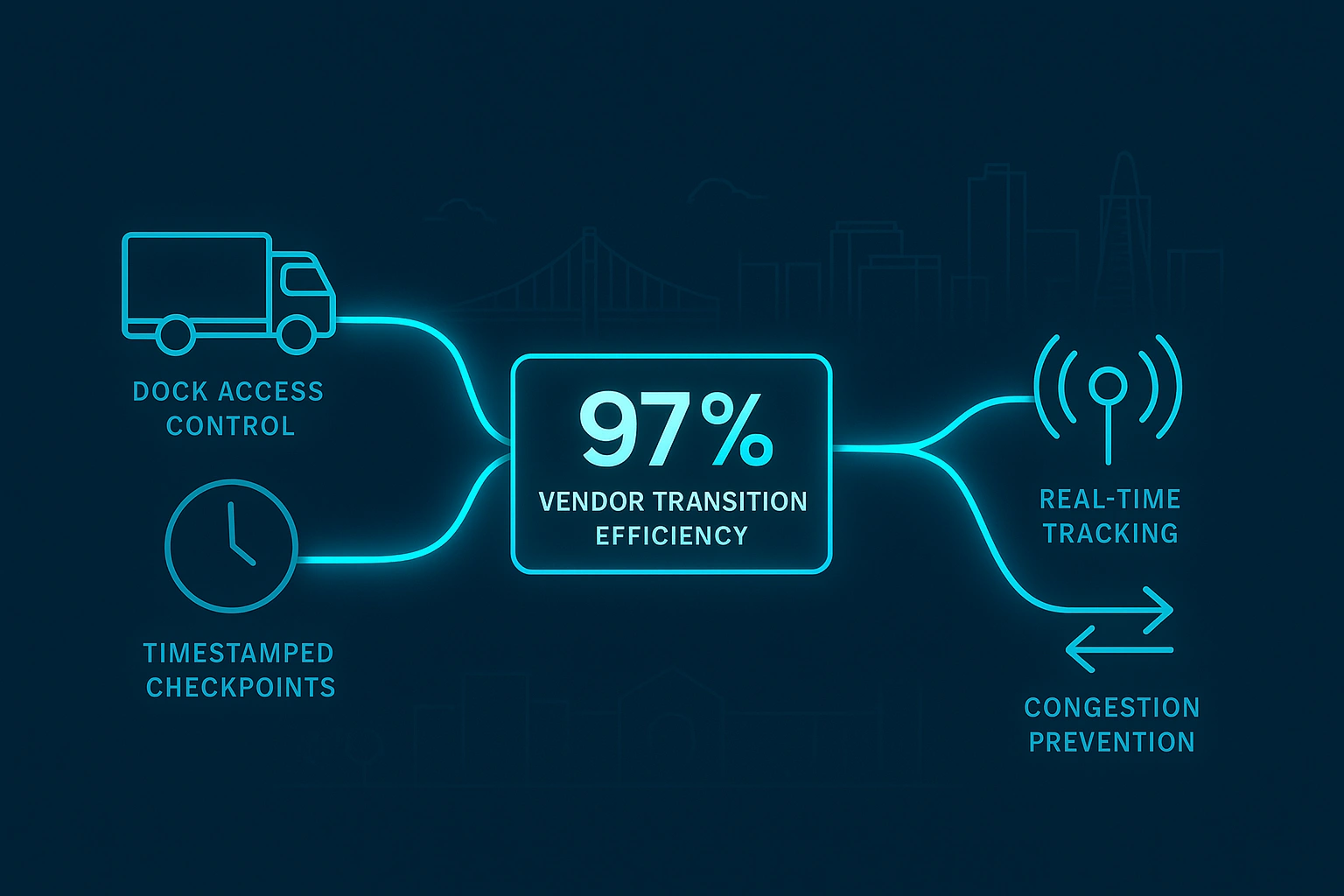 DOCK ACCESS CONTROL

TIMESTAMPED CHECKPOINTS

97%
VENDOR TRANSITION EFFICIENCY

REAL-TIME TRACKING

CONGESTION PREVENTION