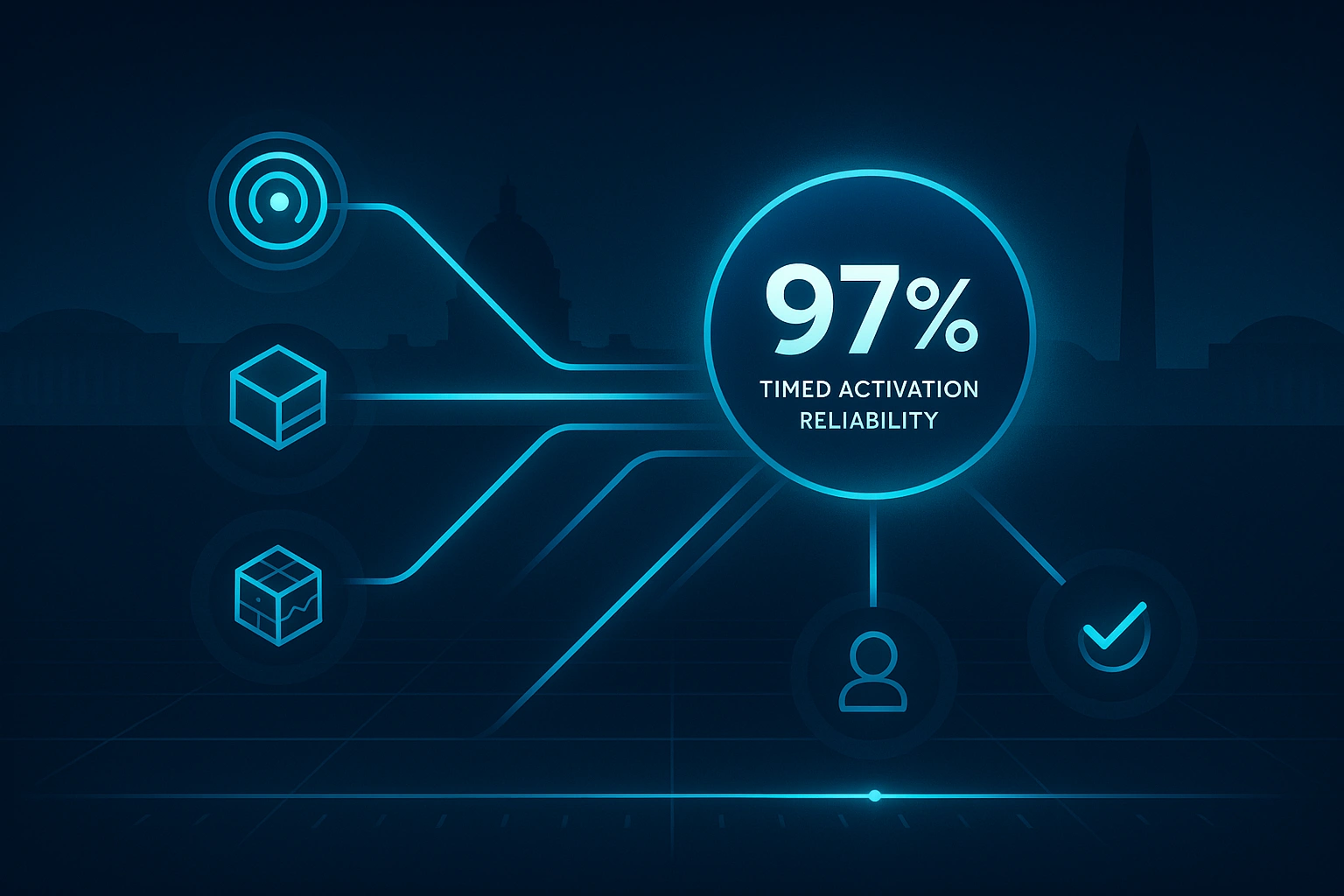 97%
TIMED ACTIVATION RELIABILITY